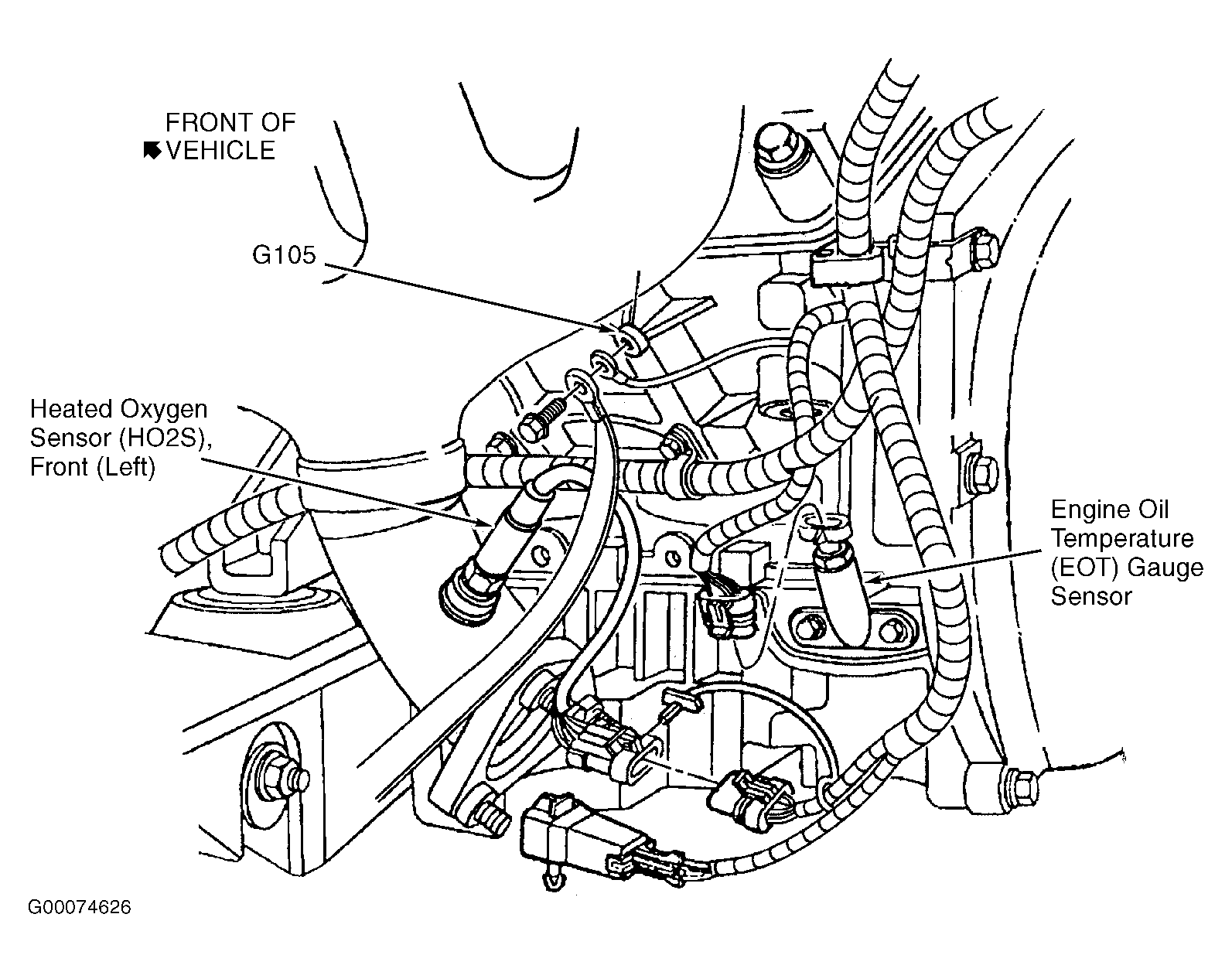 FRONT OF VEHICLE

G105

Heated Oxygen Sensor (HO2S), Front (Left)

Engine Oil Temperature (EOT) Gauge Sensor

G00074626