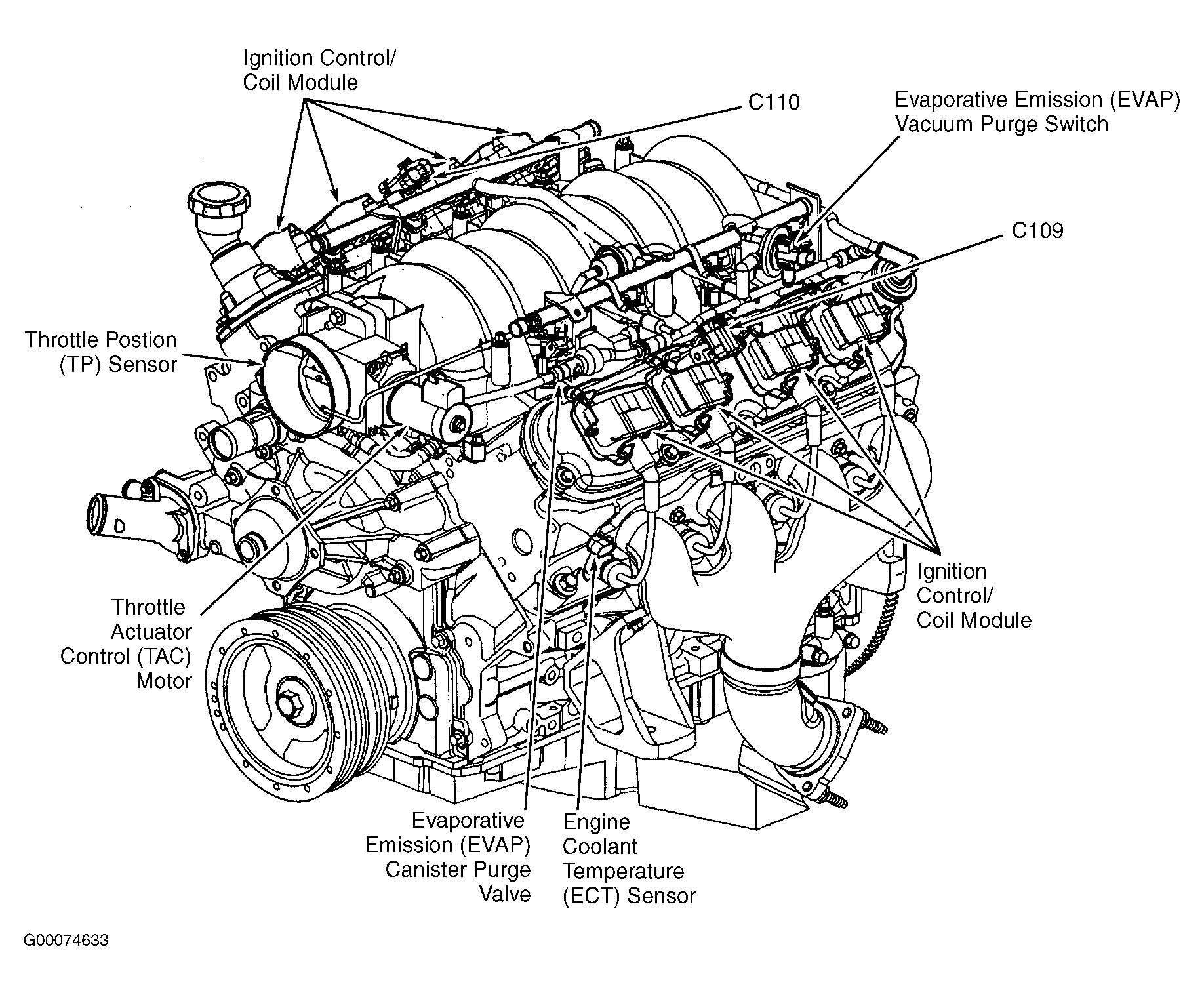 Ignition Control/
Coil Module

C110

Evaporative Emission (EVAP)
Vacuum Purge Switch

C109

Throttle Postion
(TP) Sensor

Throttle
Actuator
Control (TAC)
Motor

Ignition
Control/
Coil Module

Evaporative
Emission (EVAP)
Canister Purge
Valve

Engine
Coolant
Temperature
(ECT) Sensor

G00074633