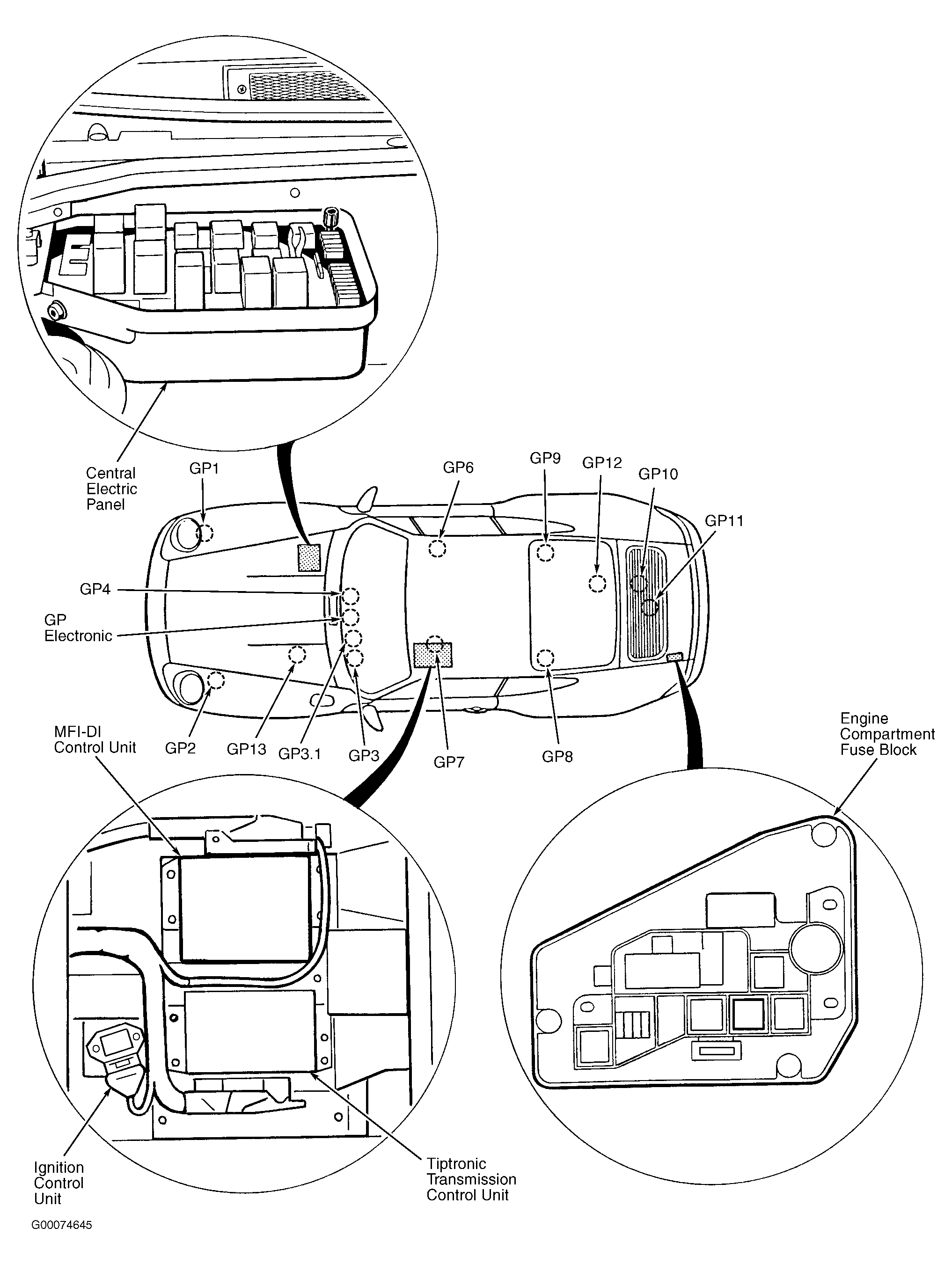 Central Electric Panel

GP1

GP6

GP9

GP12

GP10

GP11

GP4

GP Electronic

MFI-DI Control Unit

GP2

GP13

GP3.1

GP3

GP7

GP8

Engine Compartment Fuse Block

Ignition Control Unit

Tiptronic Transmission Control Unit

G00074645