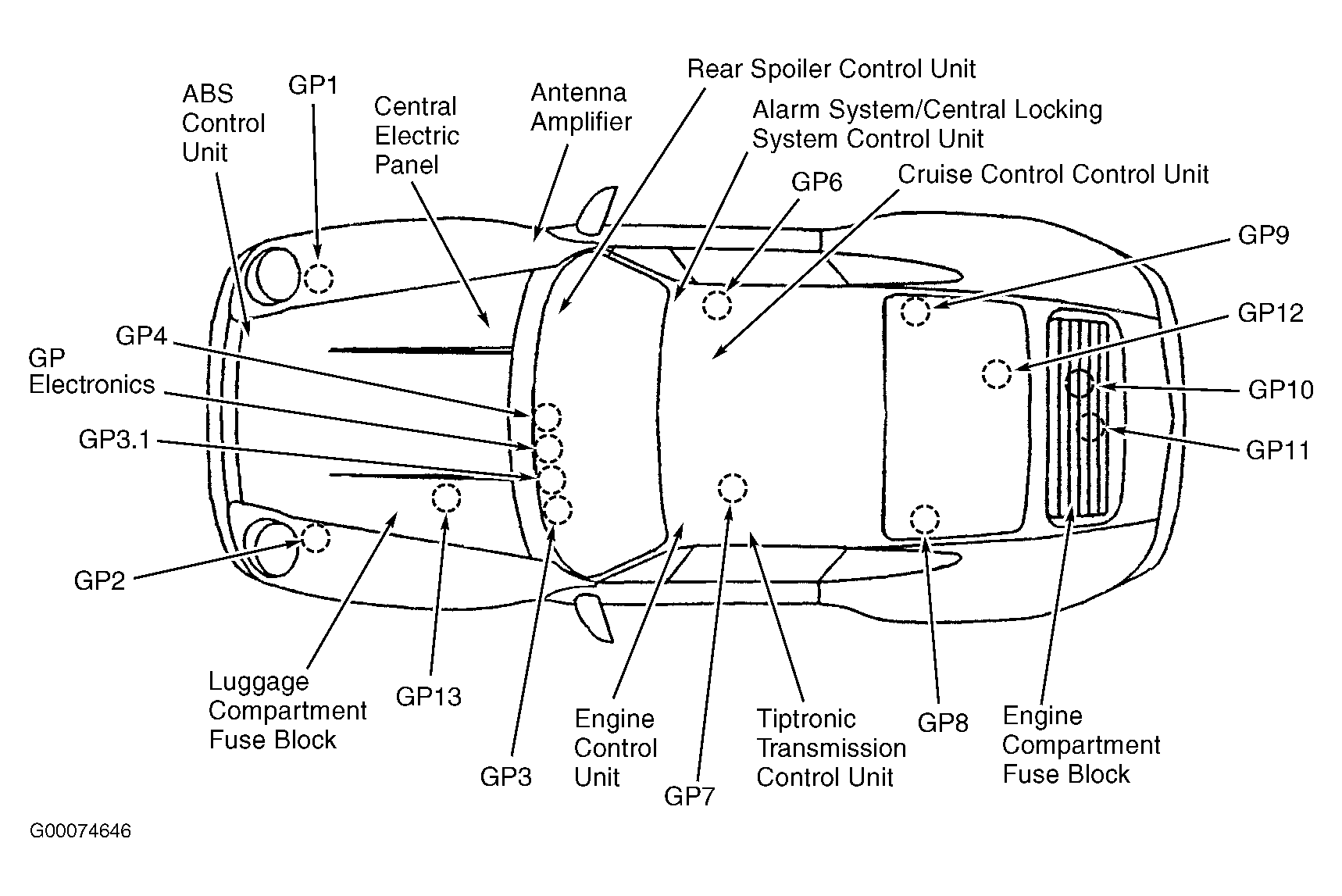 ABS Control Unit

GP1

Central Electric Panel

Antenna Amplifier

Rear Spoiler Control Unit

Alarm System/Central Locking System Control Unit

GP6

Cruise Control Control Unit

GP9

GP12

GP10

GP11

GP4

GP Electronics

GP3.1

GP2

Luggage Compartment Fuse Block

GP13

GP3

Engine Control Unit

GP7

Tiptronic Transmission Control Unit

GP8

Engine Compartment Fuse Block

G00074646