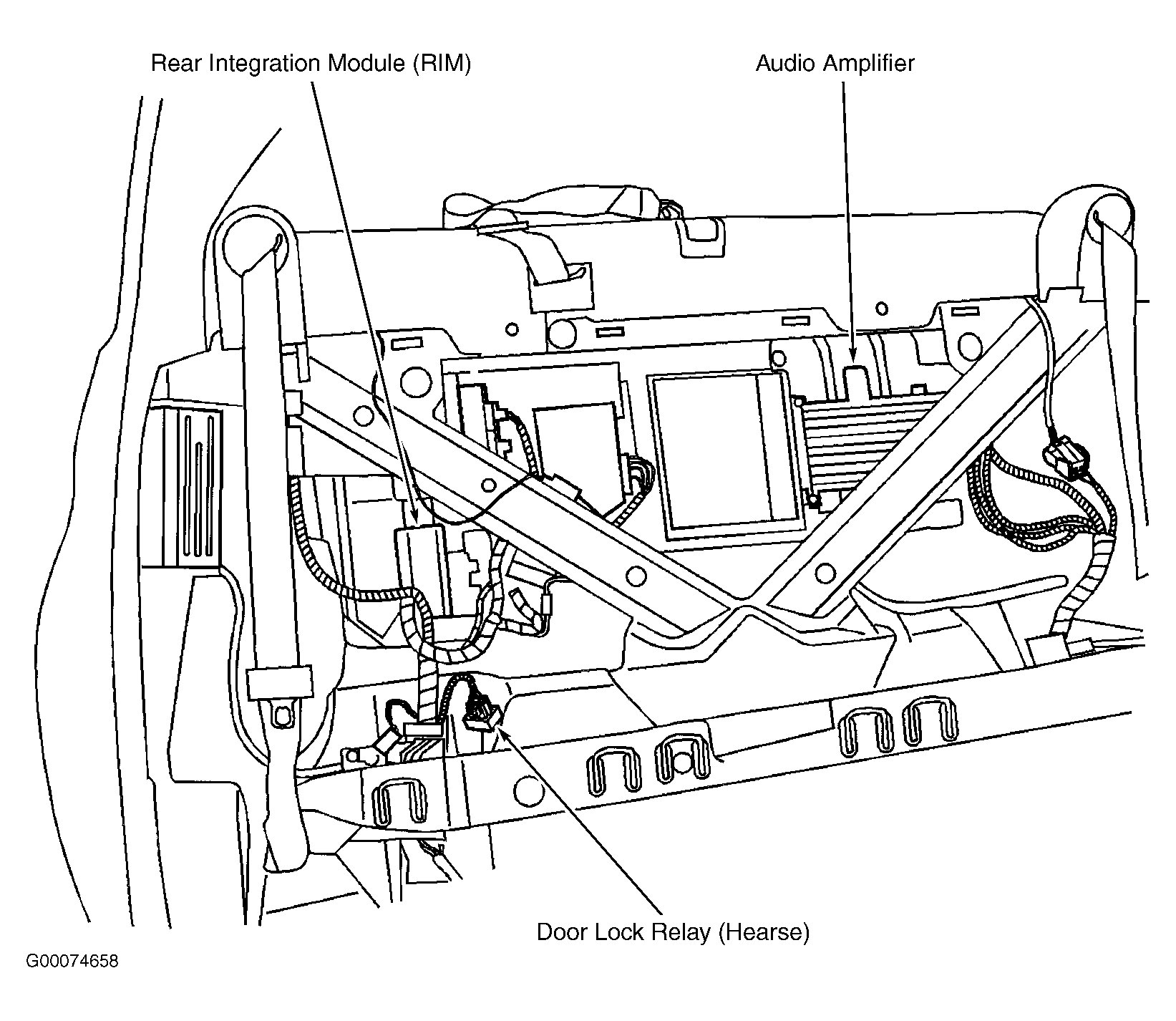 Rear Integration Module (RIM)

Audio Amplifier

Door Lock Relay (Hearse)

G00074658