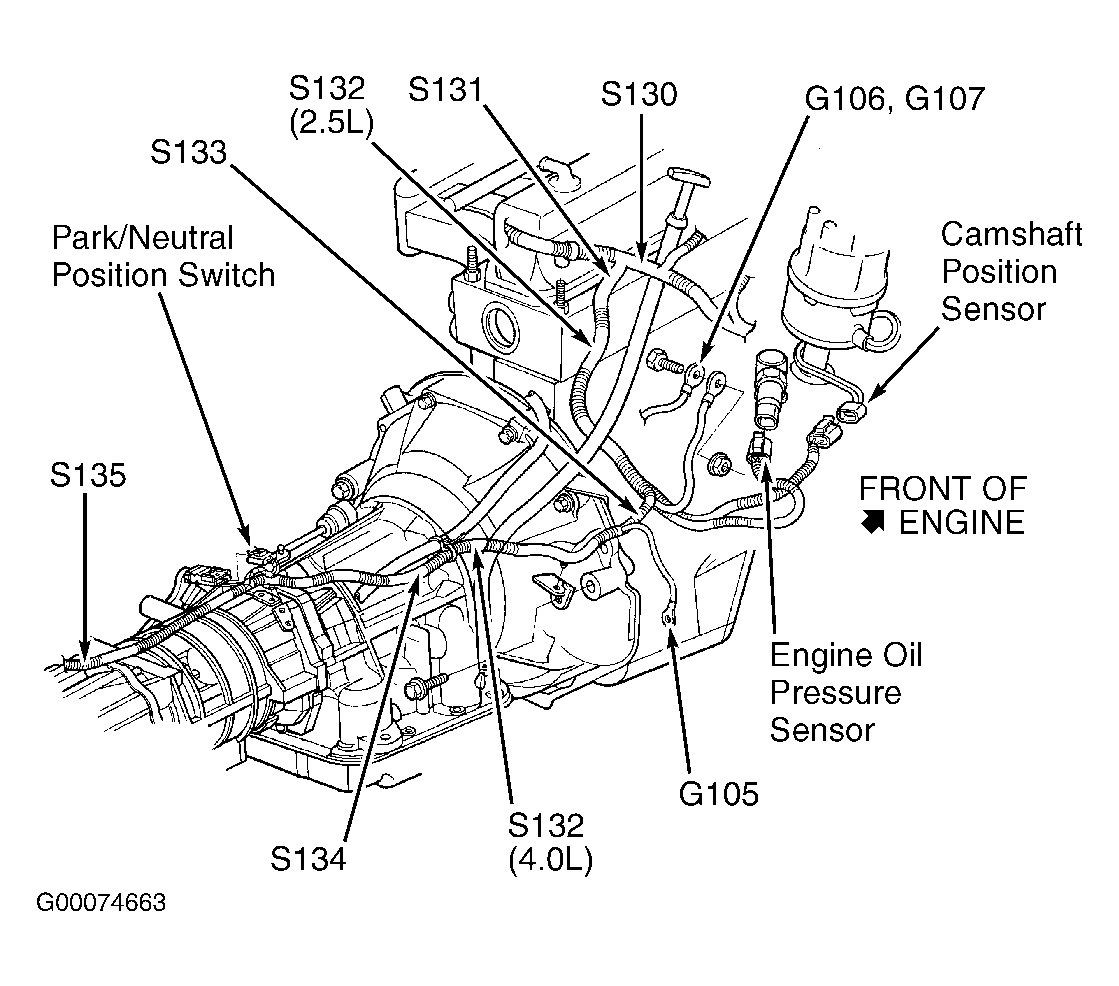 S132
(2.5L)

S131

S130

G106, G107

S133

Park/Neutral
Position Switch

Camshaft
Position
Sensor

S135

FRONT OF
ENGINE

Engine Oil
Pressure
Sensor

G105

S132
(4.0L)

S134

G00074663