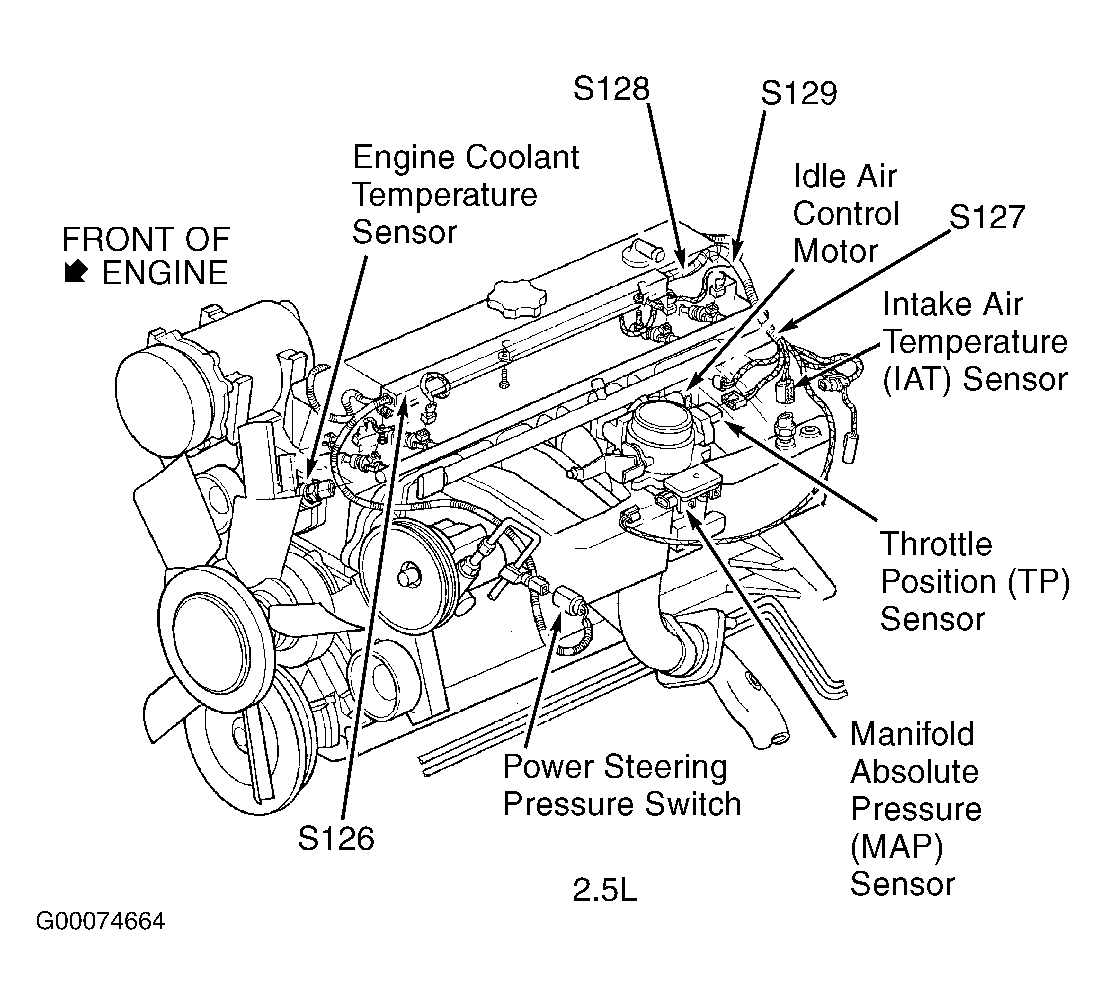 S128

S129

Engine Coolant Temperature Sensor

Idle Air Control Motor

S127

FRONT OF ENGINE

Intake Air Temperature (IAT) Sensor

Throttle Position (TP) Sensor

Manifold Absolute Pressure (MAP) Sensor

Power Steering Pressure Switch

S126

2.5L

G00074664