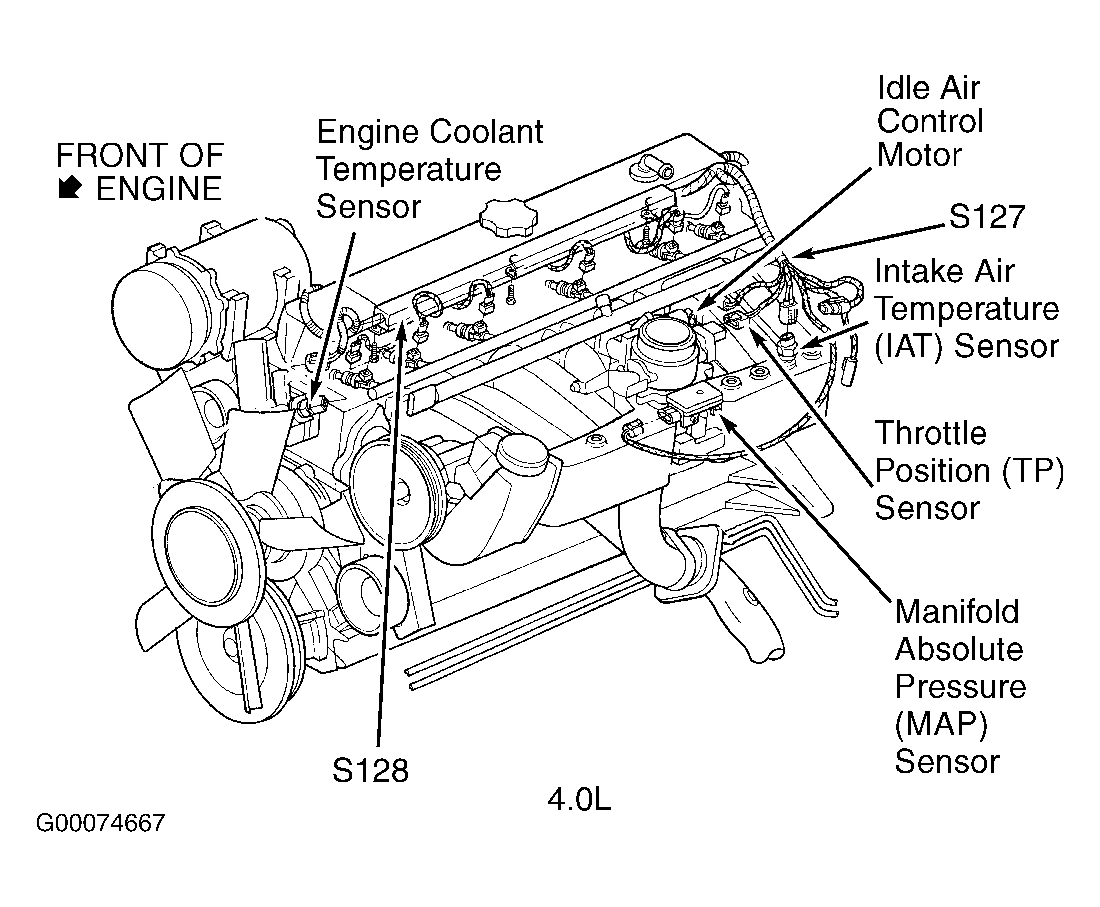 FRONT OF ENGINE

Engine Coolant Temperature Sensor

Idle Air Control Motor

S127

Intake Air Temperature (IAT) Sensor

Throttle Position (TP) Sensor

Manifold Absolute Pressure (MAP) Sensor

S128

4.0L

G00074667