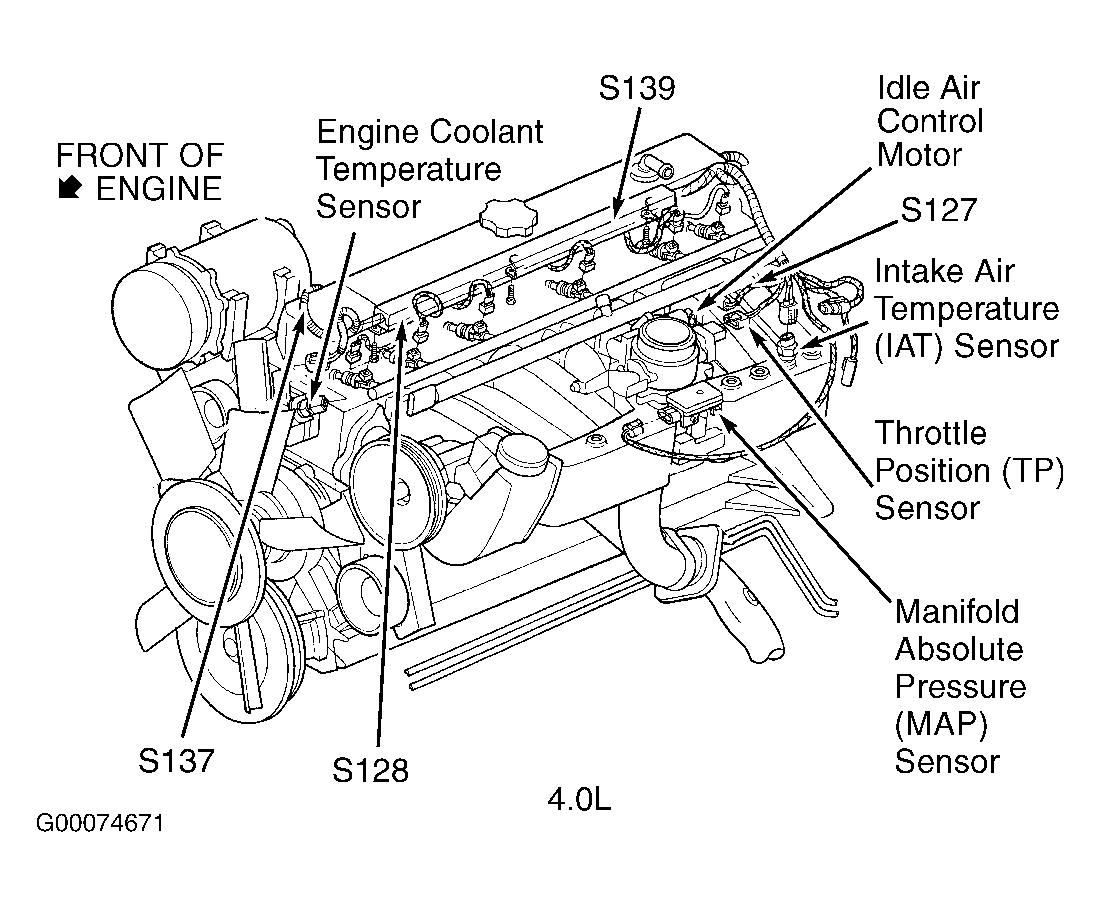 FRONT OF
ENGINE

Engine Coolant Temperature Sensor

S139

Idle Air Control Motor

S127

Intake Air Temperature (IAT) Sensor

Throttle Position (TP) Sensor

Manifold Absolute Pressure (MAP) Sensor

S137

S128

4.0L

G00074671