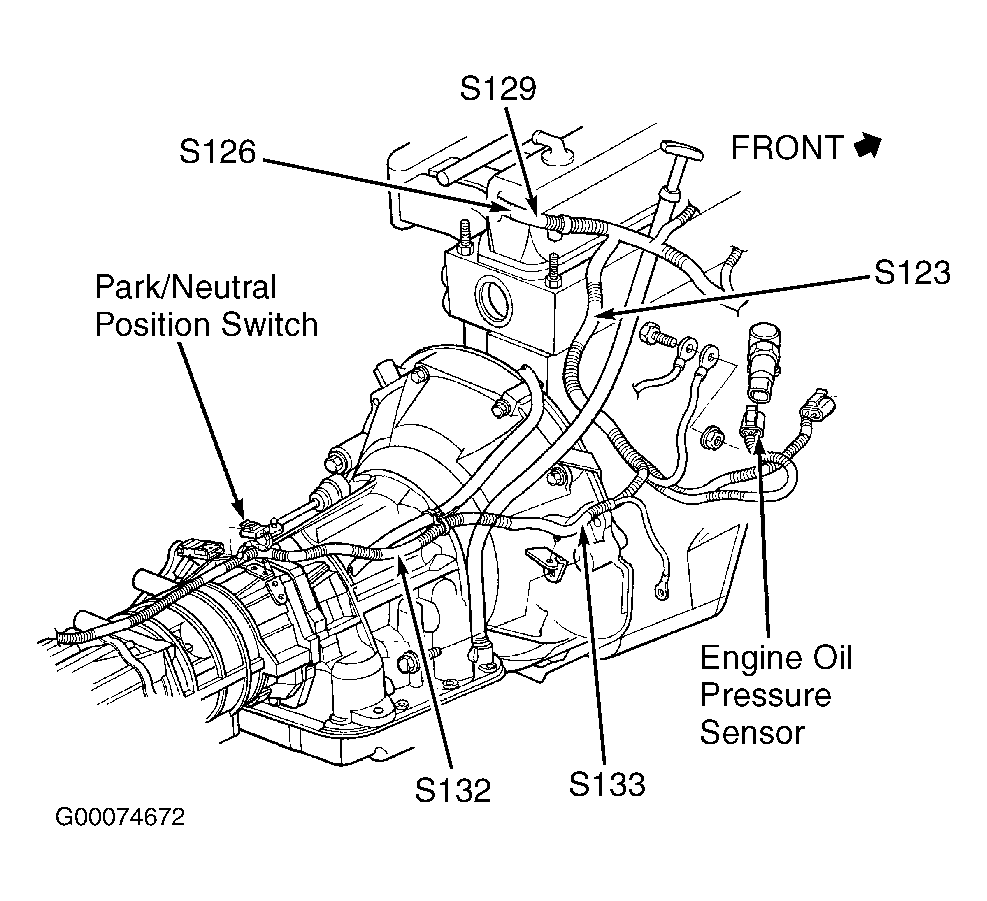 S129

S126

FRONT

S123

Park/Neutral Position Switch

Engine Oil Pressure Sensor

S132

S133

G00074672