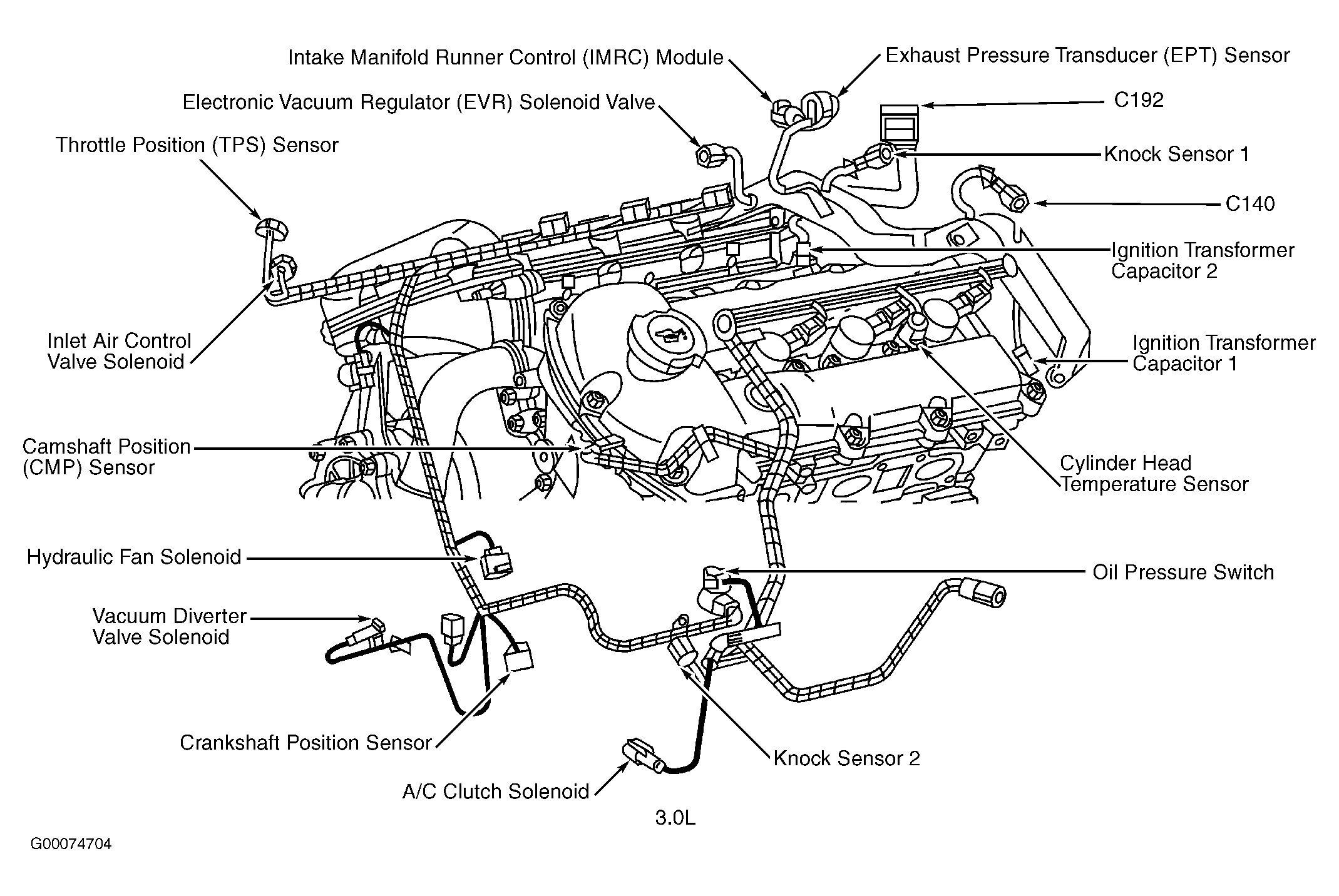 Intake Manifold Runner Control (IMRC) Module
Exhaust Pressure Transducer (EPT) Sensor
Electronic Vacuum Regulator (EVR) Solenoid Valve
C192
Throttle Position (TPS) Sensor
Knock Sensor 1
C140
Ignition Transformer Capacitor 2
Inlet Air Control Valve Solenoid
Ignition Transformer Capacitor 1
Camshaft Position (CMP) Sensor
Cylinder Head Temperature Sensor
Hydraulic Fan Solenoid
Oil Pressure Switch
Vacuum Diverter Valve Solenoid
Crankshaft Position Sensor
Knock Sensor 2
A/C Clutch Solenoid
3.0L
G00074704