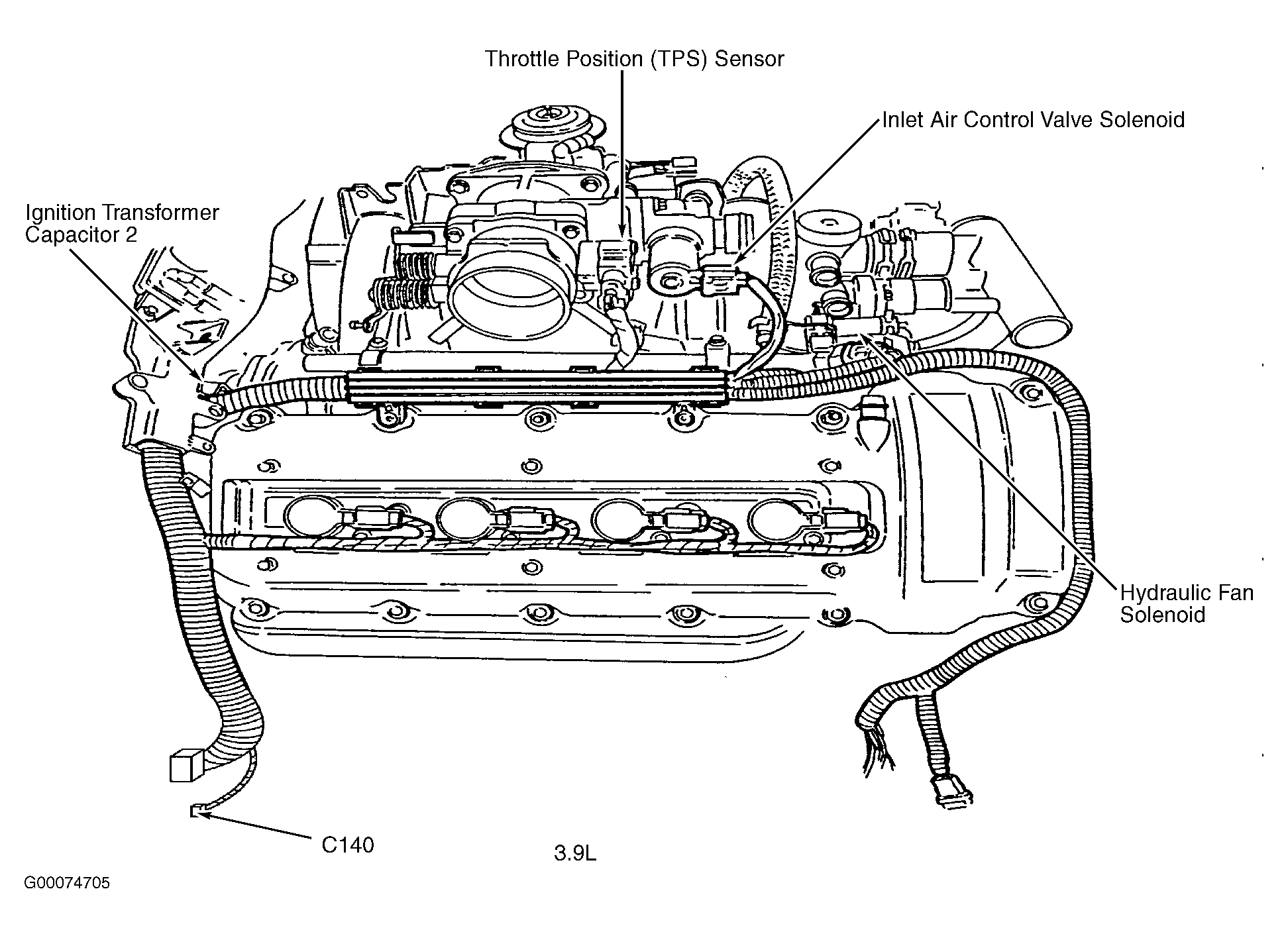 Throttle Position (TPS) Sensor

Inlet Air Control Valve Solenoid

Ignition Transformer Capacitor 2

Hydraulic Fan Solenoid

C140

3.9L

G00074705