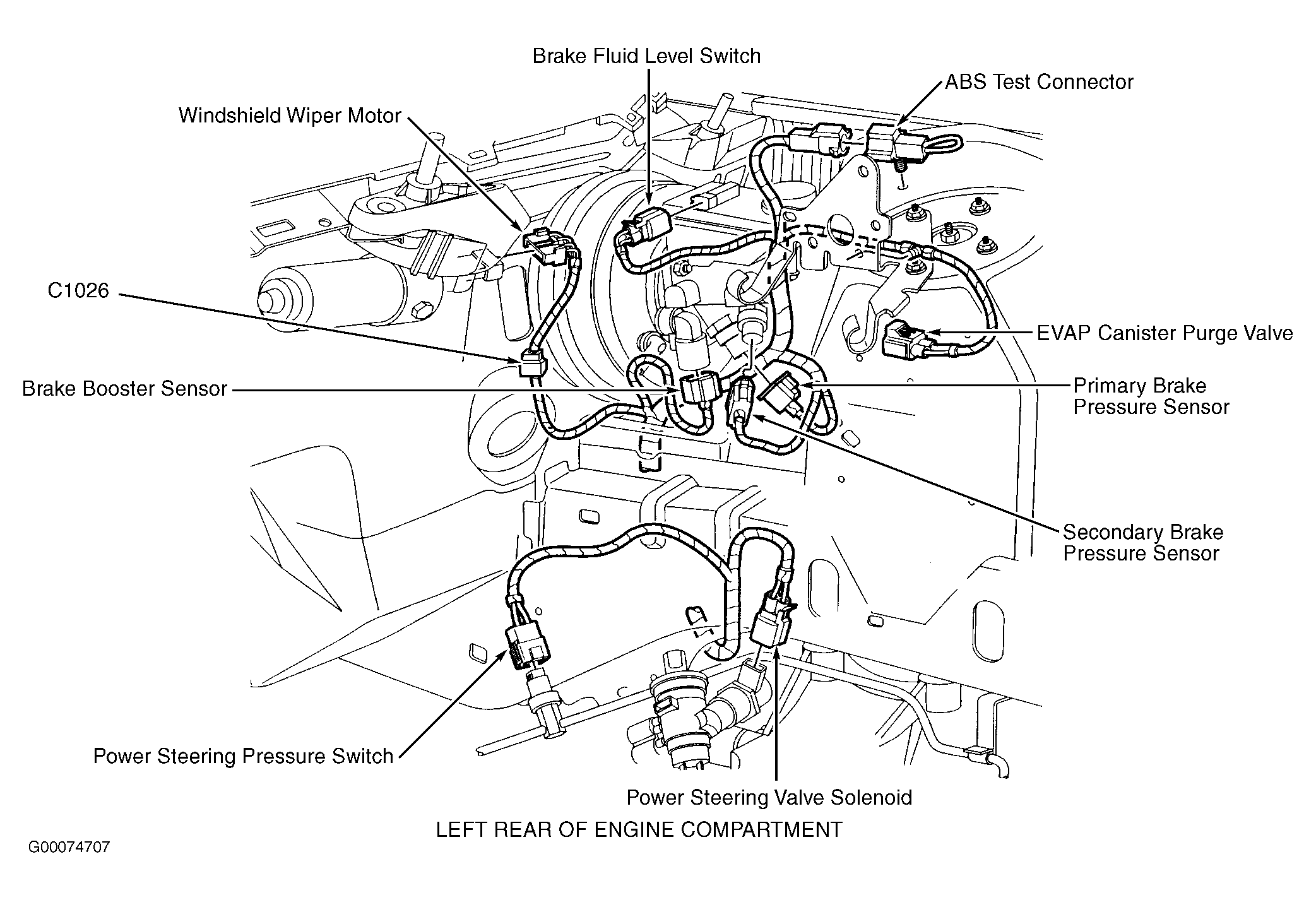 Brake Fluid Level Switch

ABS Test Connector

Windshield Wiper Motor

C1026

EVAP Canister Purge Valve

Brake Booster Sensor

Primary Brake Pressure Sensor

Secondary Brake Pressure Sensor

Power Steering Pressure Switch

Power Steering Valve Solenoid

LEFT REAR OF ENGINE COMPARTMENT

G00074707