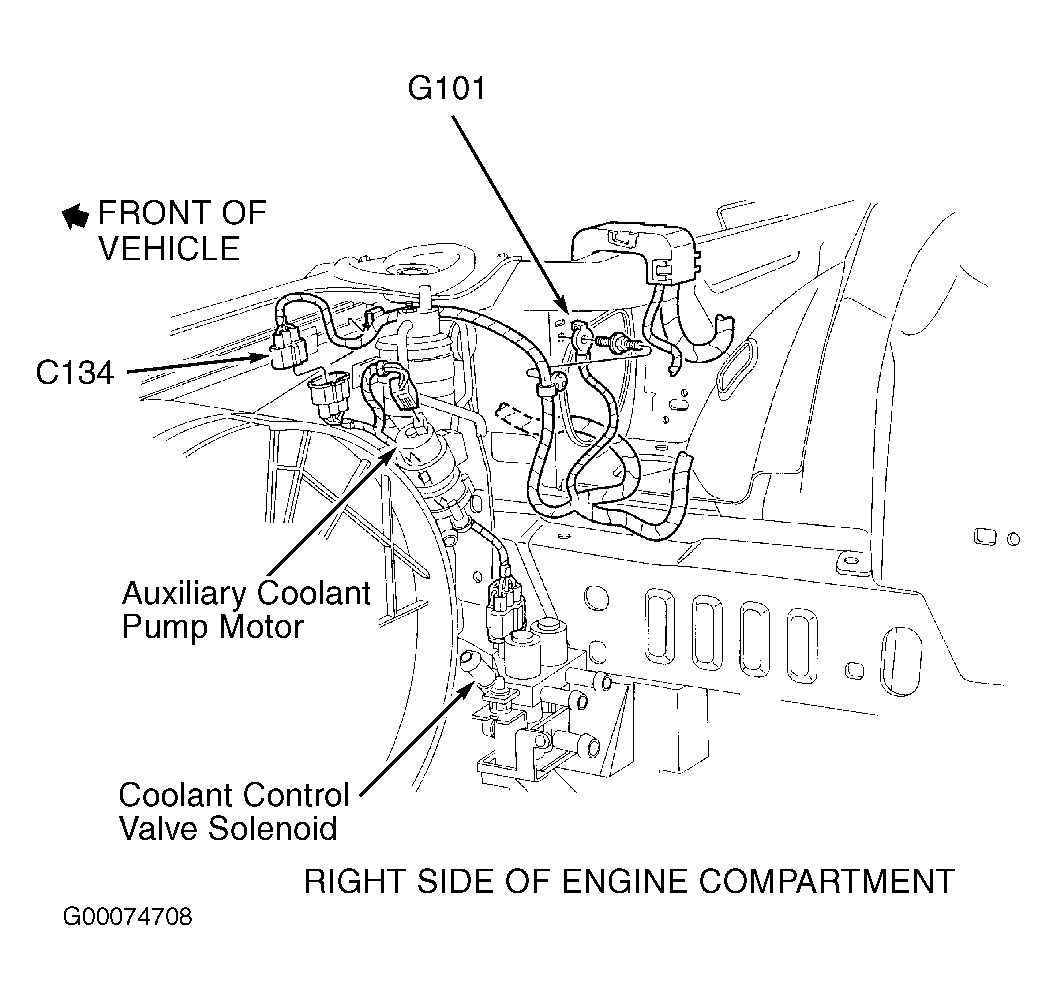 G101

FRONT OF VEHICLE

C134

Auxiliary Coolant Pump Motor

Coolant Control Valve Solenoid

RIGHT SIDE OF ENGINE COMPARTMENT

G00074708