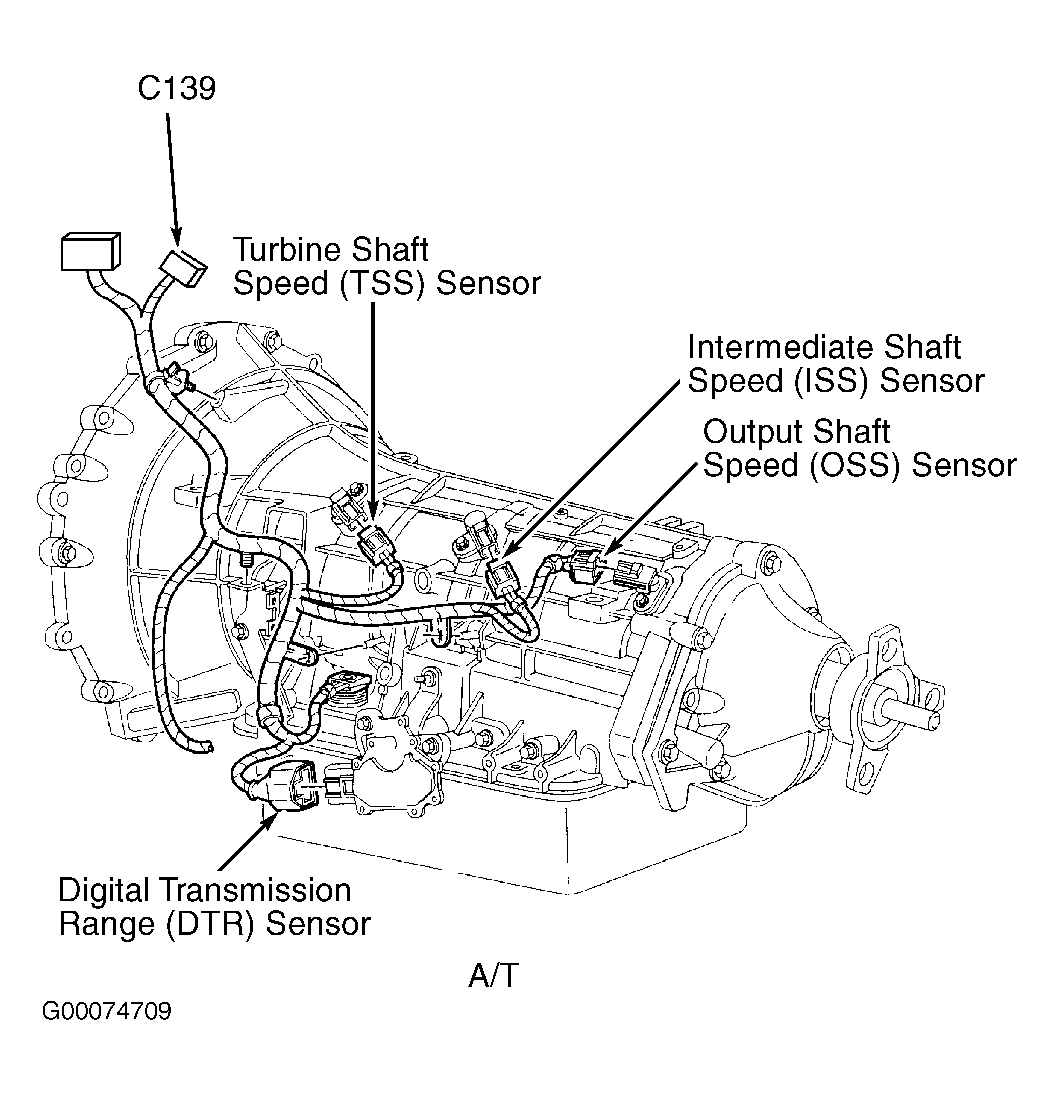 C139

Turbine Shaft Speed (TSS) Sensor

Intermediate Shaft Speed (ISS) Sensor

Output Shaft Speed (OSS) Sensor

Digital Transmission Range (DTR) Sensor

A/T

G00074709