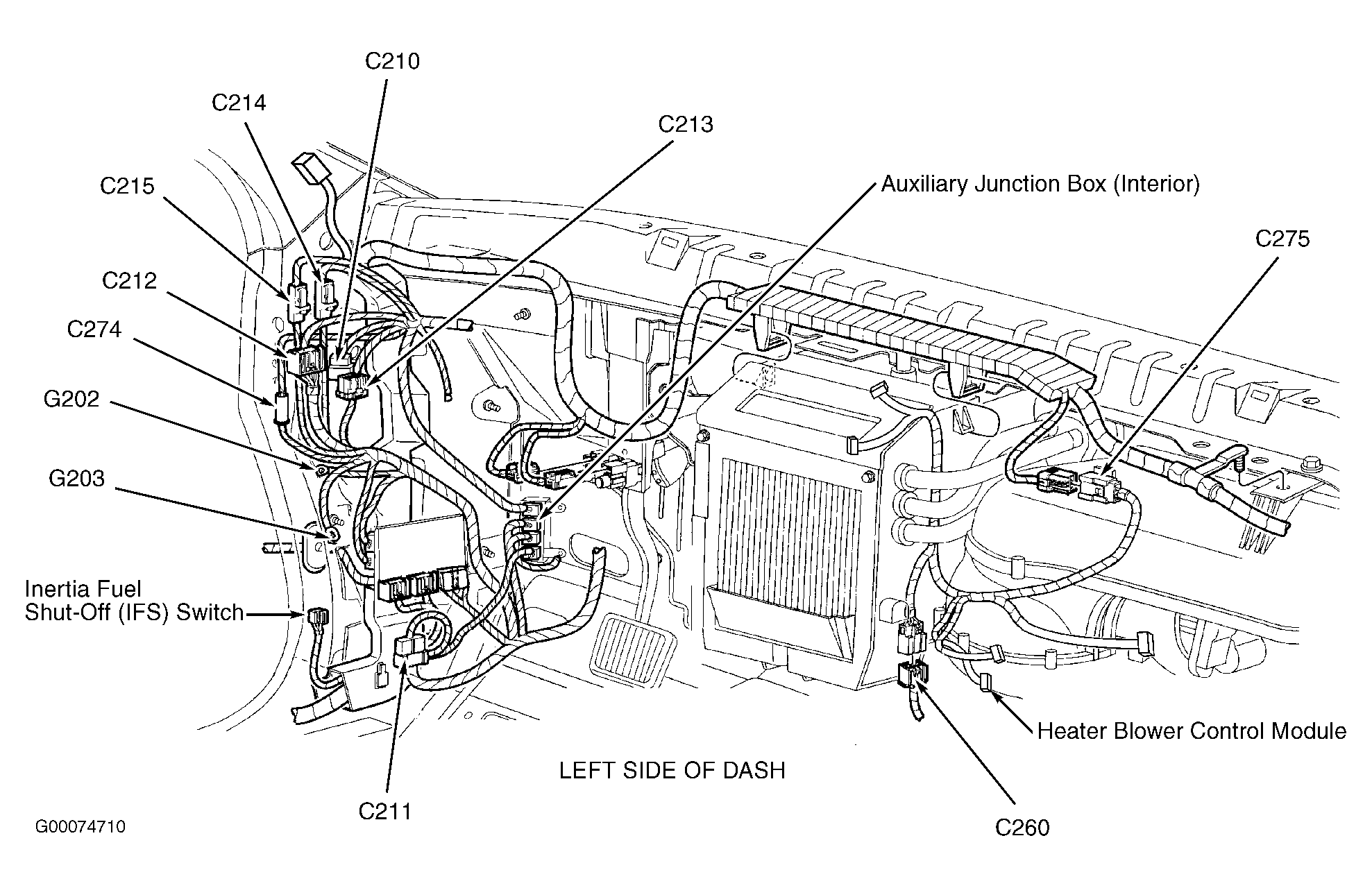 C210

C214

C213

C215

Auxiliary Junction Box (Interior)

C275

C212

C274

G202

G203

Inertia Fuel Shut-Off (IFS) Switch

Heater Blower Control Module

LEFT SIDE OF DASH

C211

C260

G00074710