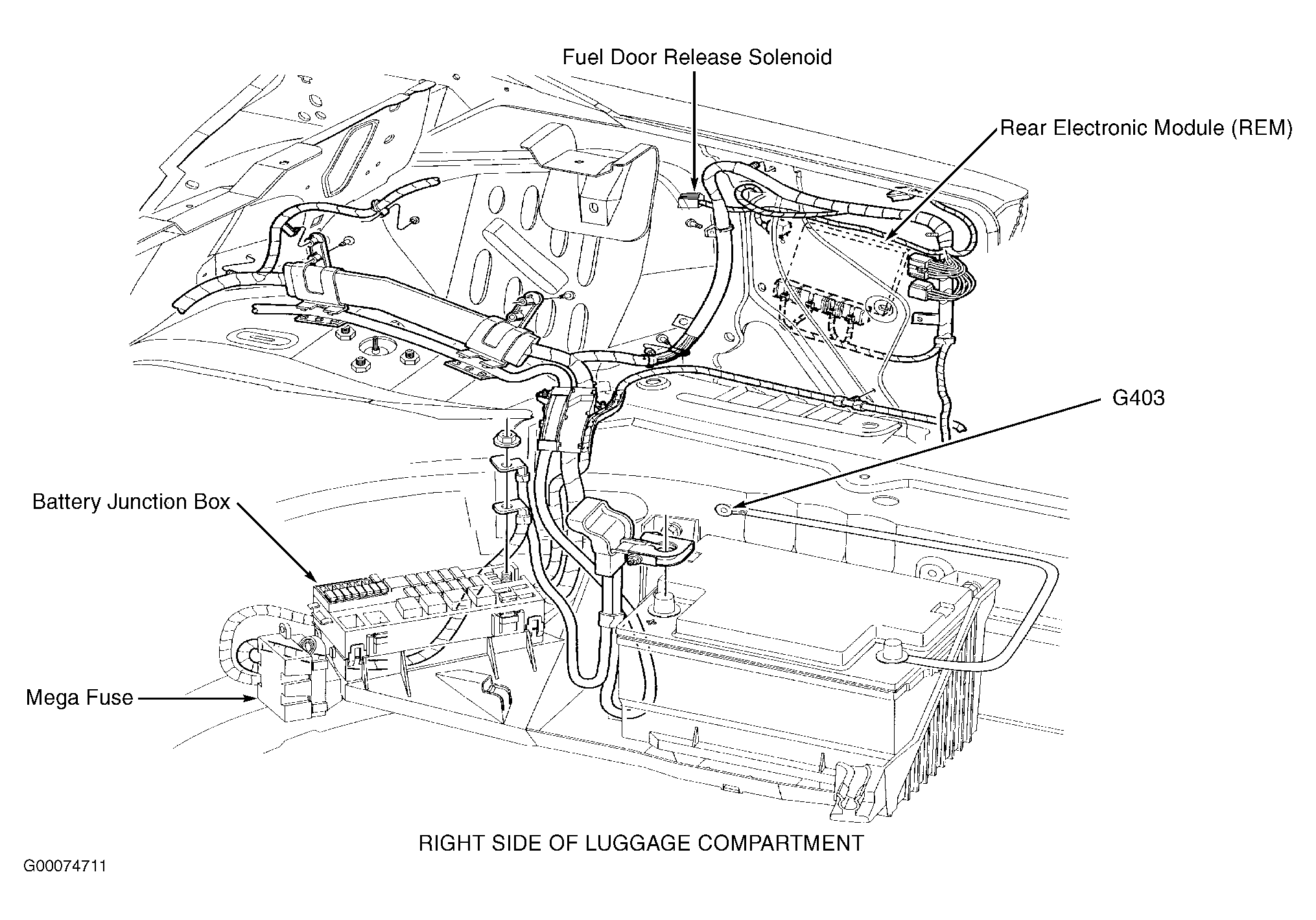 Fuel Door Release Solenoid

Rear Electronic Module (REM)

G403

Battery Junction Box

Mega Fuse

RIGHT SIDE OF LUGGAGE COMPARTMENT

G00074711