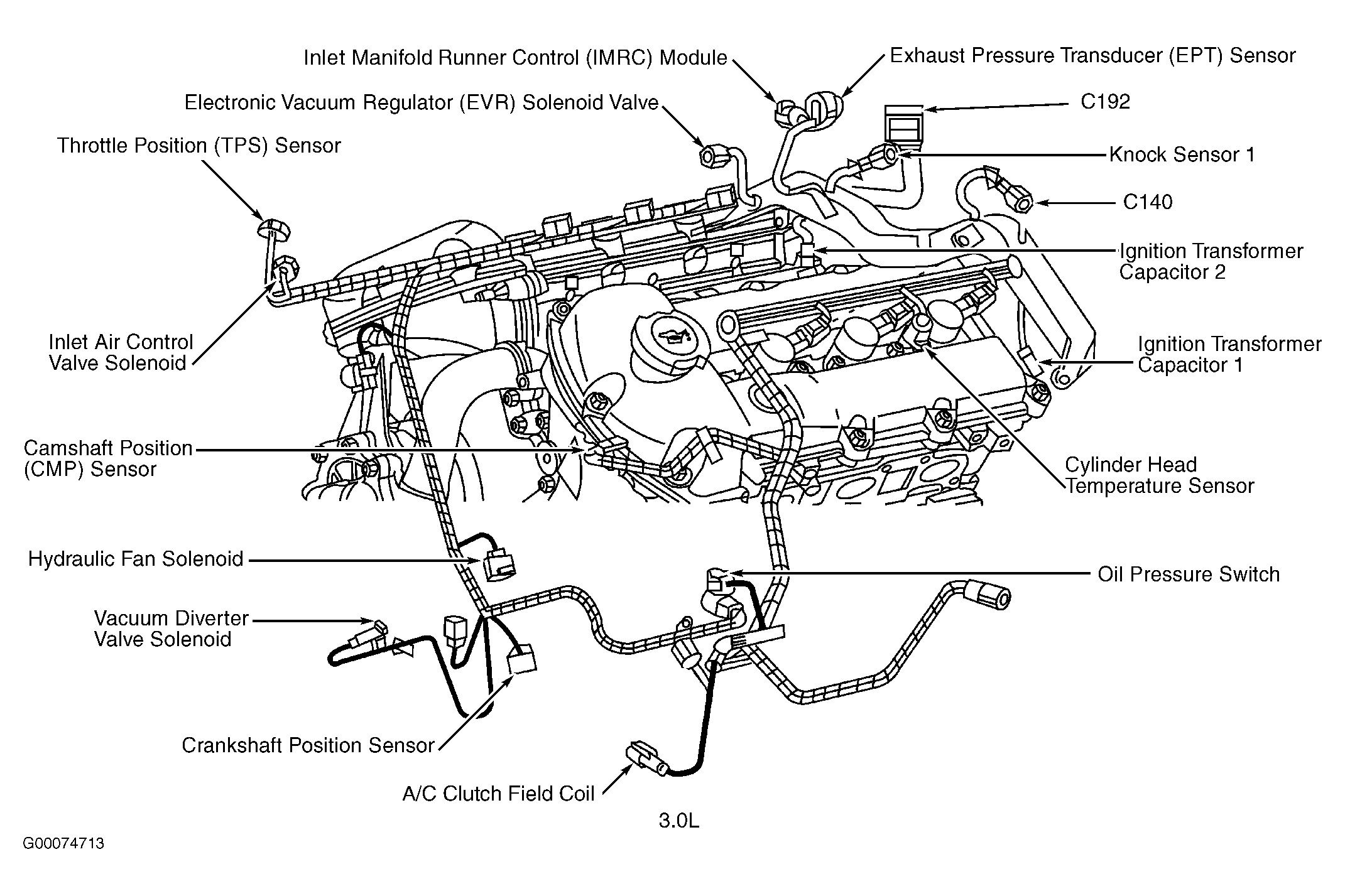 Inlet Manifold Runner Control (IMRC) Module

Exhaust Pressure Transducer (EPT) Sensor

Electronic Vacuum Regulator (EVR) Solenoid Valve

C192

Throttle Position (TPS) Sensor

Knock Sensor 1

C140

Ignition Transformer Capacitor 2

Inlet Air Control Valve Solenoid

Ignition Transformer Capacitor 1

Camshaft Position (CMP) Sensor

Cylinder Head Temperature Sensor

Hydraulic Fan Solenoid

Oil Pressure Switch

Vacuum Diverter Valve Solenoid

Crankshaft Position Sensor

A/C Clutch Field Coil

3.0L

G00074713