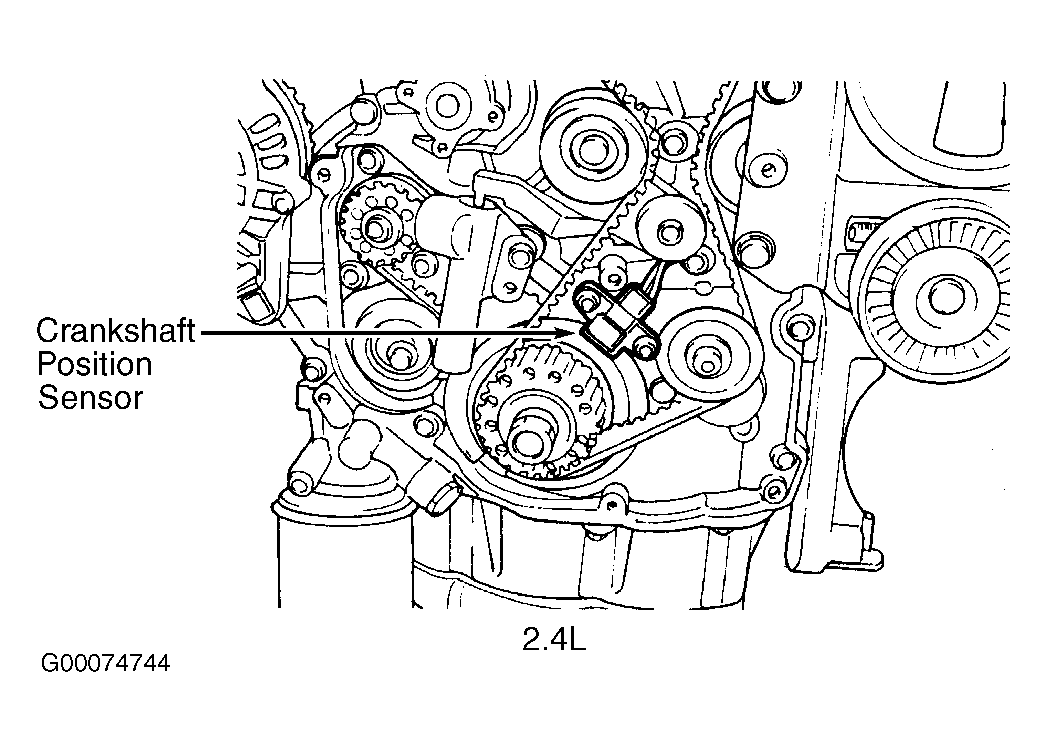 Crankshaft Position Sensor

2.4L

G00074744