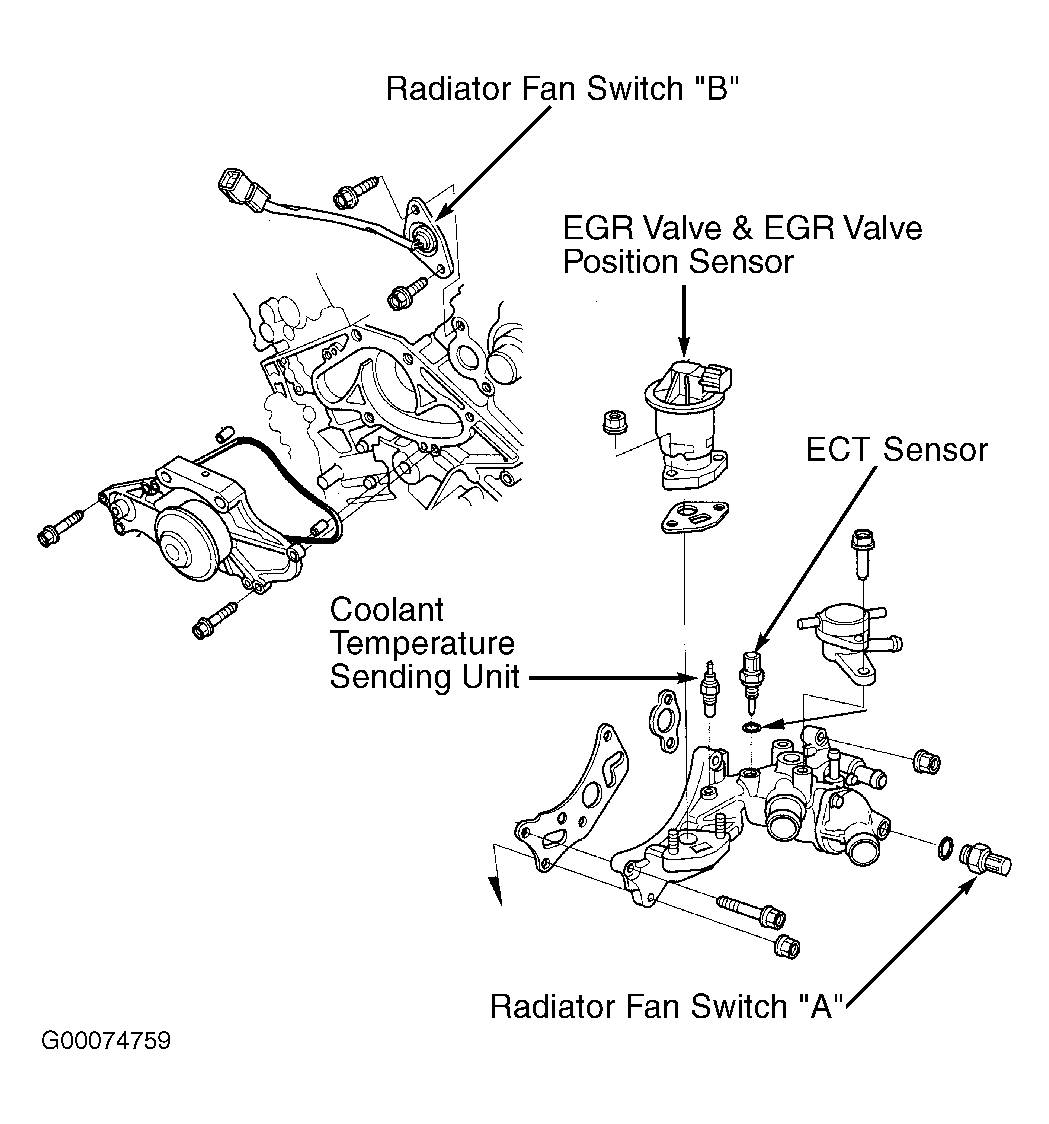 Radiator Fan Switch "B"

EGR Valve & EGR Valve Position Sensor

ECT Sensor

Coolant Temperature Sending Unit

Radiator Fan Switch "A"

G00074759