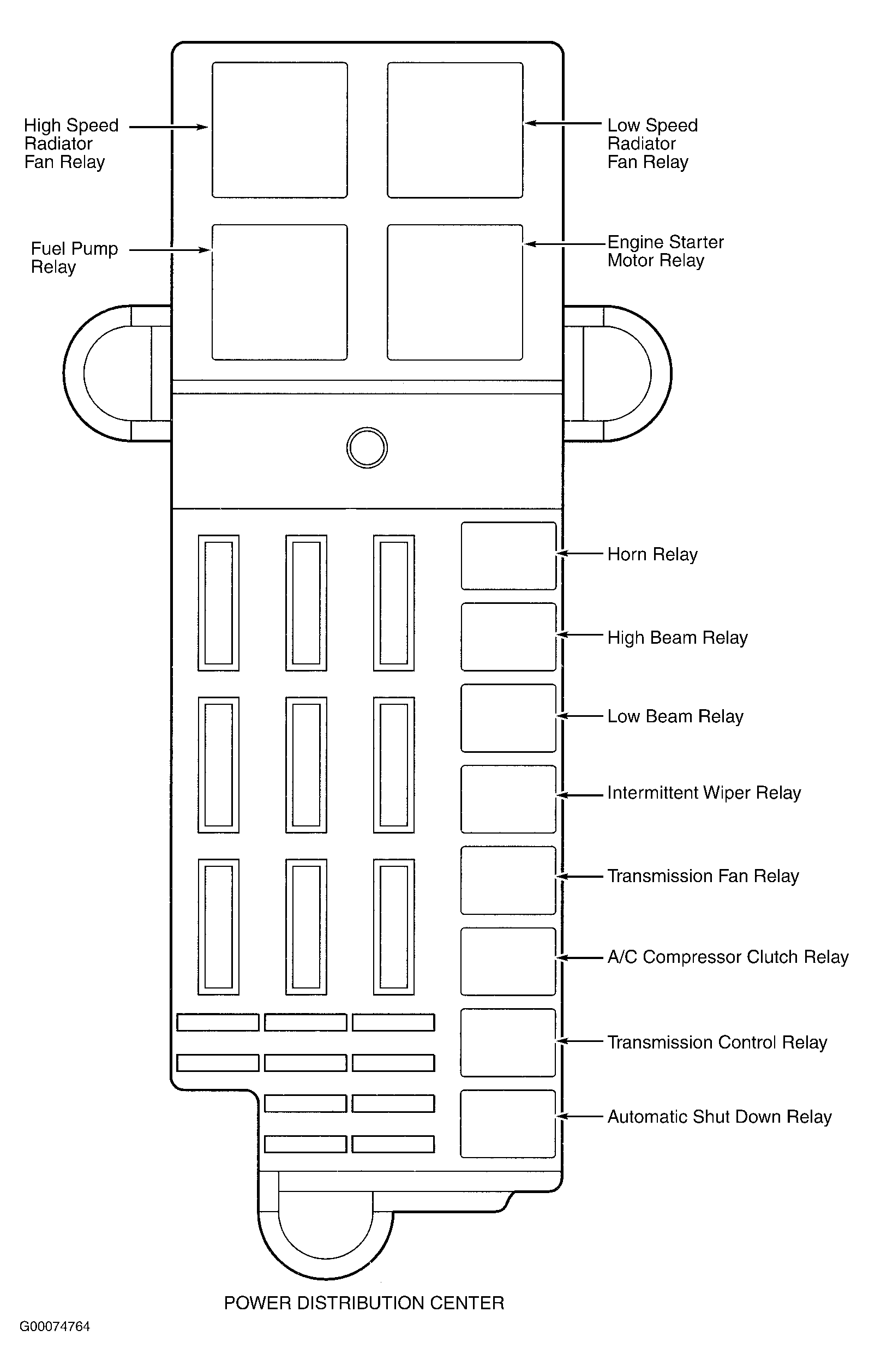 High Speed Radiator Fan Relay

Low Speed Radiator Fan Relay

Fuel Pump Relay

Engine Starter Motor Relay

Horn Relay

High Beam Relay

Low Beam Relay

Intermittent Wiper Relay

Transmission Fan Relay

A/C Compressor Clutch Relay

Transmission Control Relay

Automatic Shut Down Relay

POWER DISTRIBUTION CENTER

G00074764