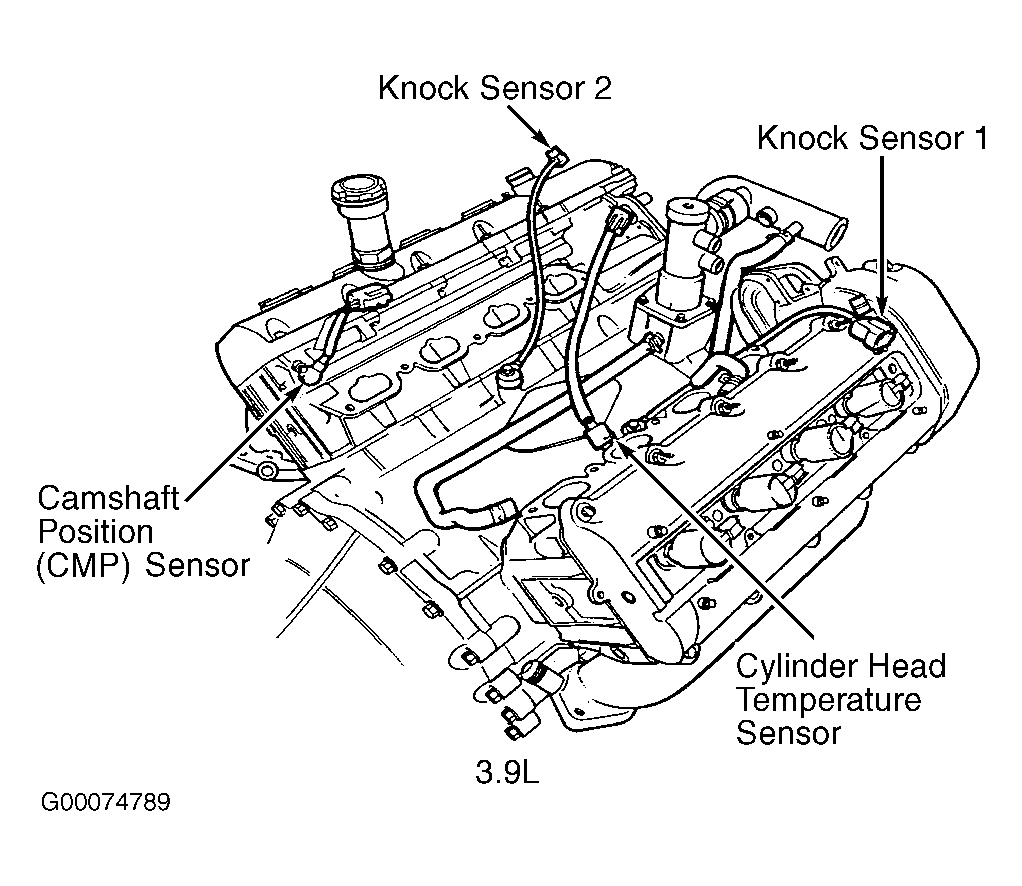 Knock Sensor 2

Knock Sensor 1

Camshaft Position (CMP) Sensor

Cylinder Head Temperature Sensor

3.9L

G00074789