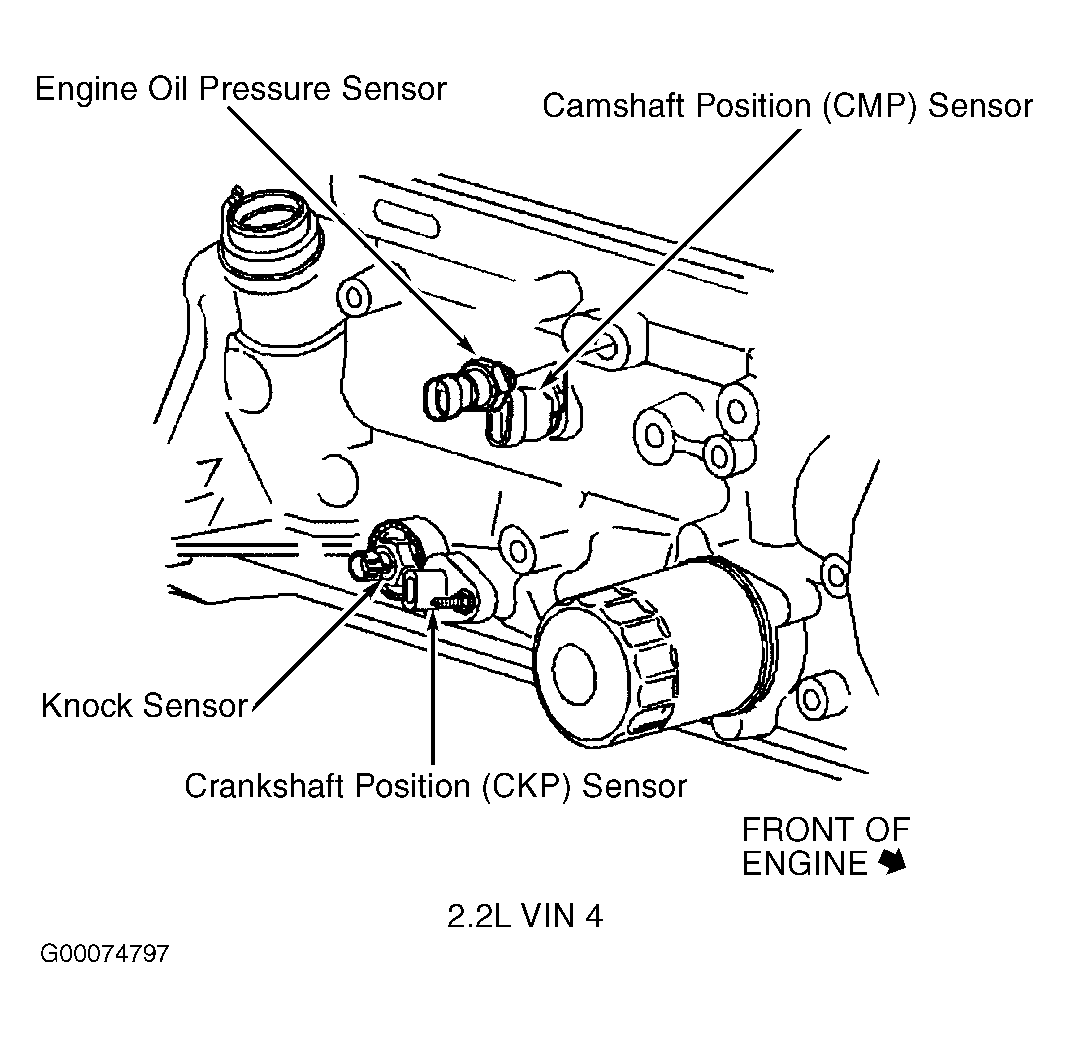 Engine Oil Pressure Sensor

Camshaft Position (CMP) Sensor

Knock Sensor

Crankshaft Position (CKP) Sensor

FRONT OF ENGINE

2.2L VIN 4

G00074797