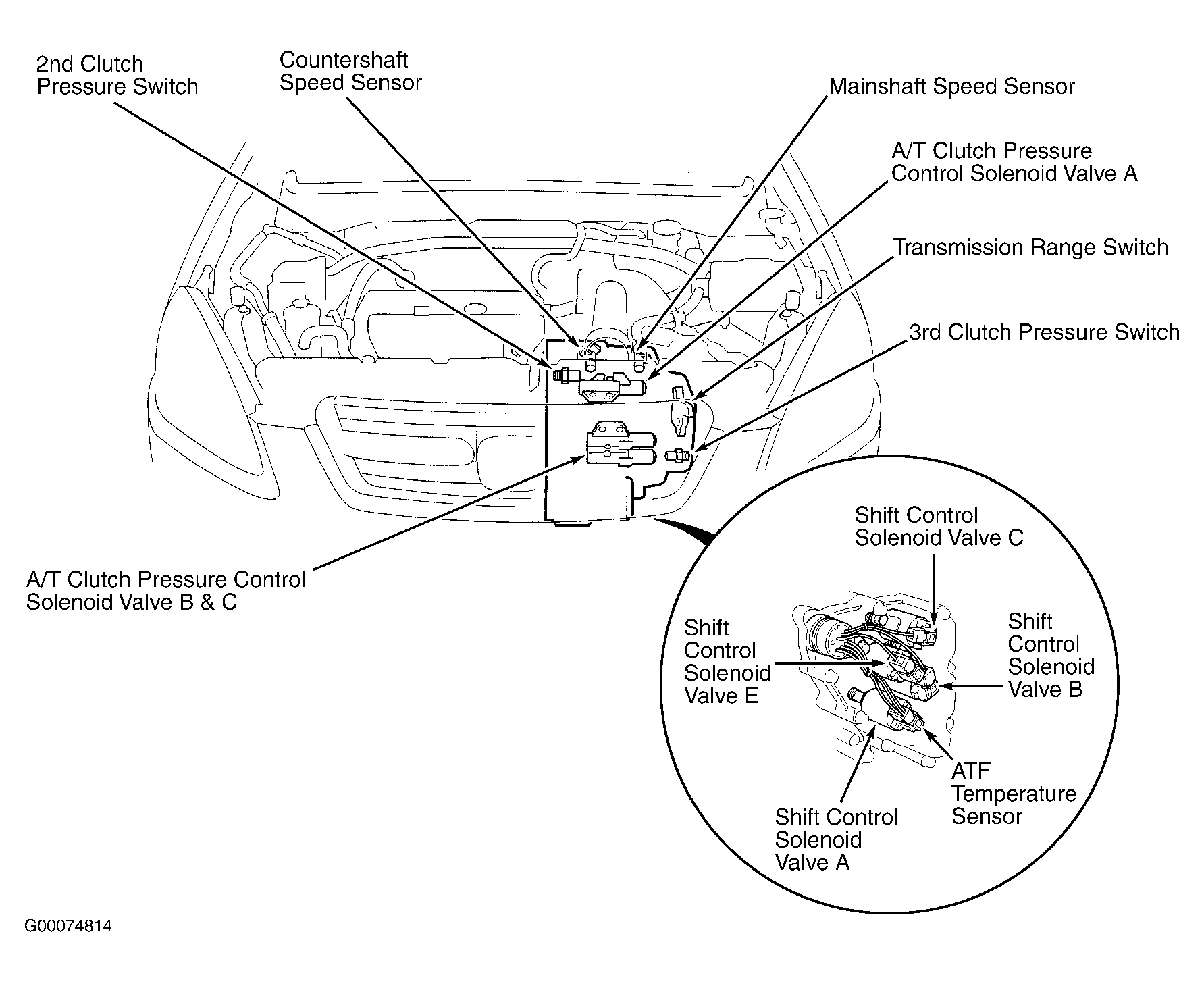 2nd Clutch Pressure Switch

Countershaft Speed Sensor

Mainshaft Speed Sensor

A/T Clutch Pressure Control Solenoid Valve A

Transmission Range Switch

3rd Clutch Pressure Switch

A/T Clutch Pressure Control Solenoid Valve B & C

Shift Control Solenoid Valve C

Shift Control Solenoid Valve E

Shift Control Solenoid Valve B

ATF Temperature Sensor

Shift Control Solenoid Valve A

G00074814