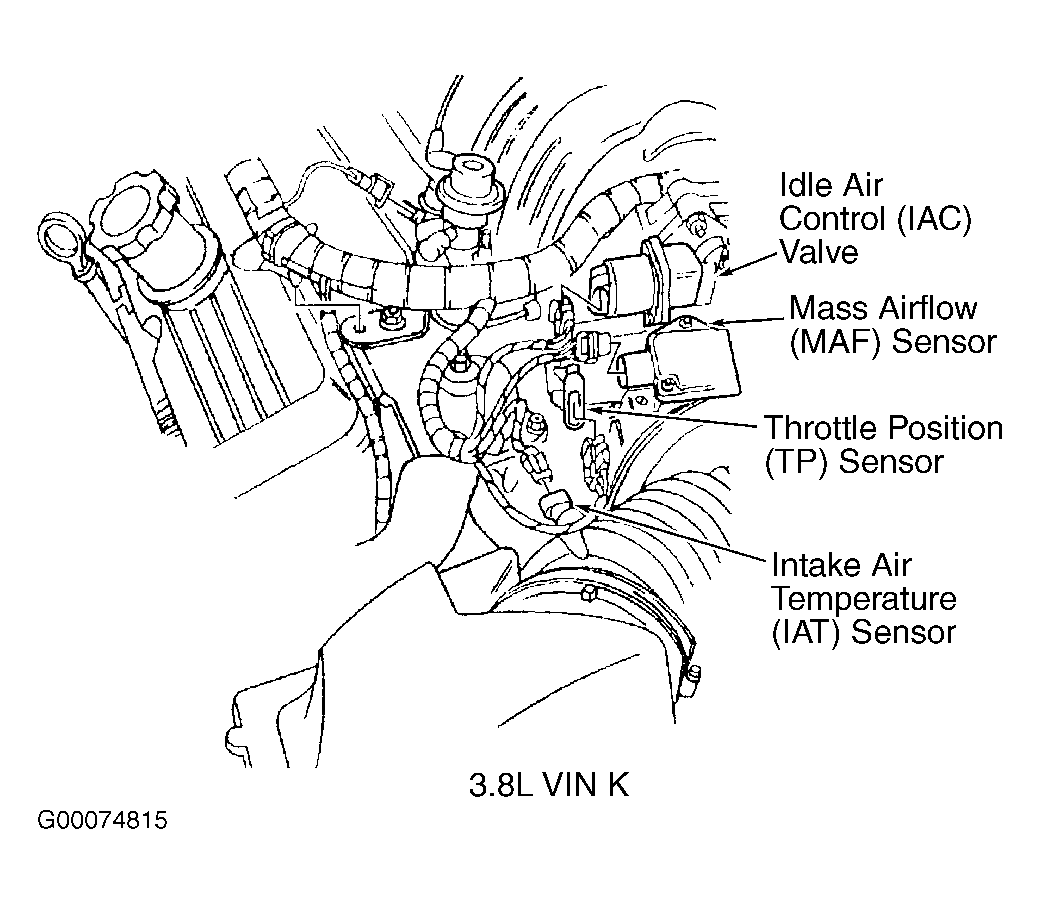 Idle Air Control (IAC) Valve

Mass Airflow (MAF) Sensor

Throttle Position (TP) Sensor

Intake Air Temperature (IAT) Sensor

3.8L VIN K

G00074815