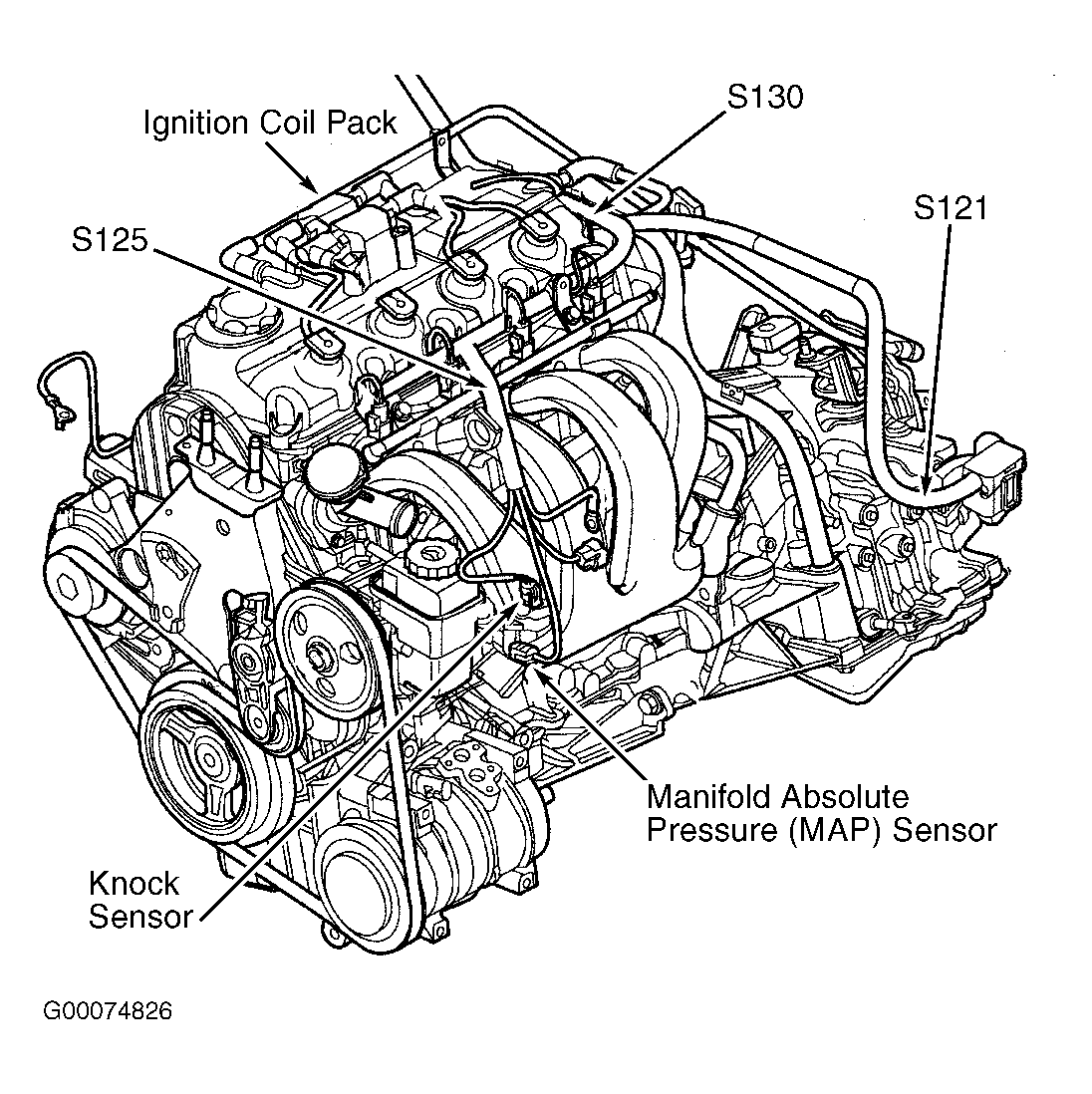 Ignition Coil Pack
S130
S121
S125
Manifold Absolute Pressure (MAP) Sensor
Knock Sensor
G00074826