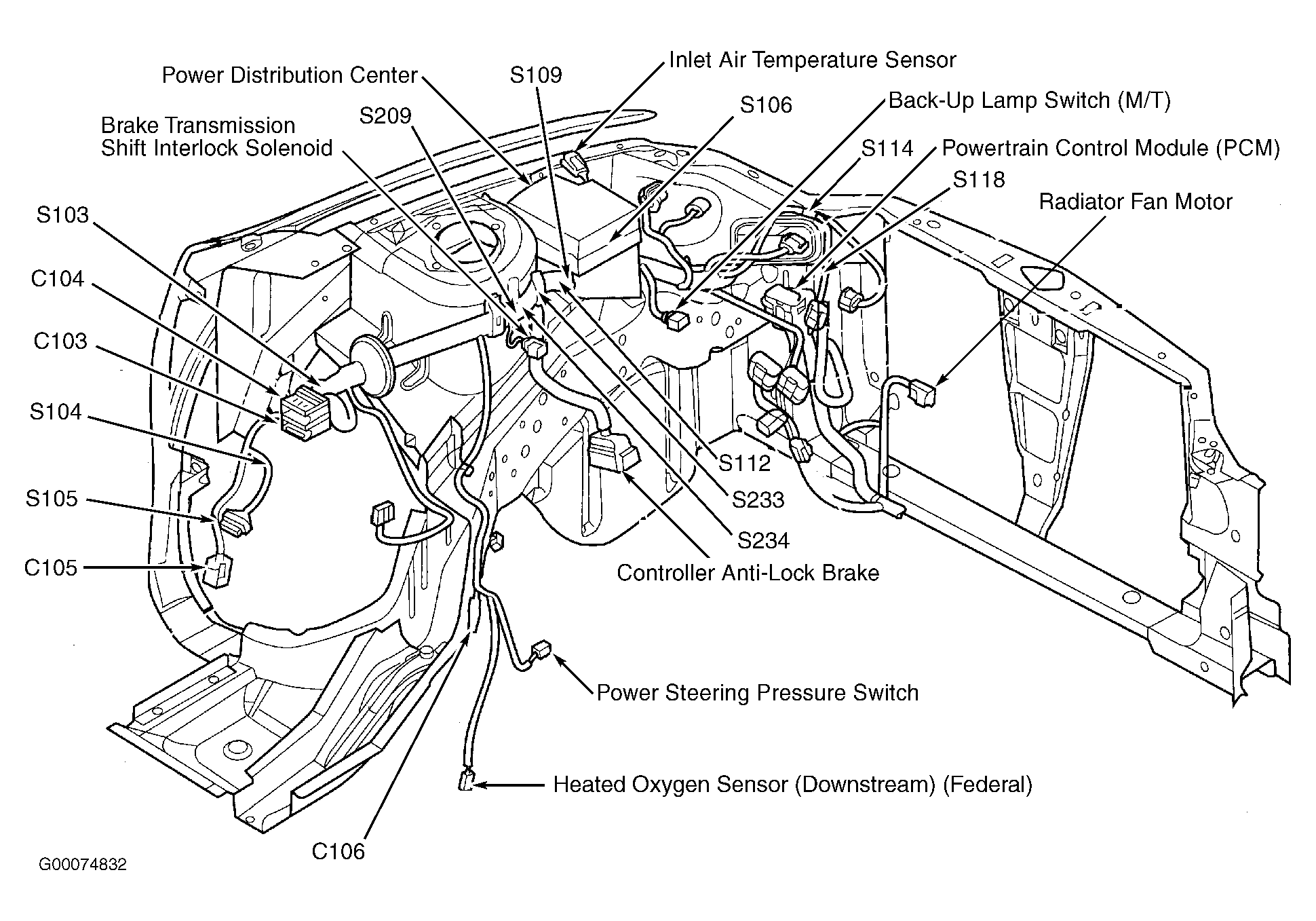 Inlet Air Temperature Sensor
Power Distribution Center
S109
S106
Back-Up Lamp Switch (M/T)
S209
Brake Transmission
Shift Interlock Solenoid
S114
Powertrain Control Module (PCM)
S118
Radiator Fan Motor
S103
C104
C103
S104
S105
C105
S112
S233
S234
Controller Anti-Lock Brake
Power Steering Pressure Switch
Heated Oxygen Sensor (Downstream) (Federal)
C106
G00074832