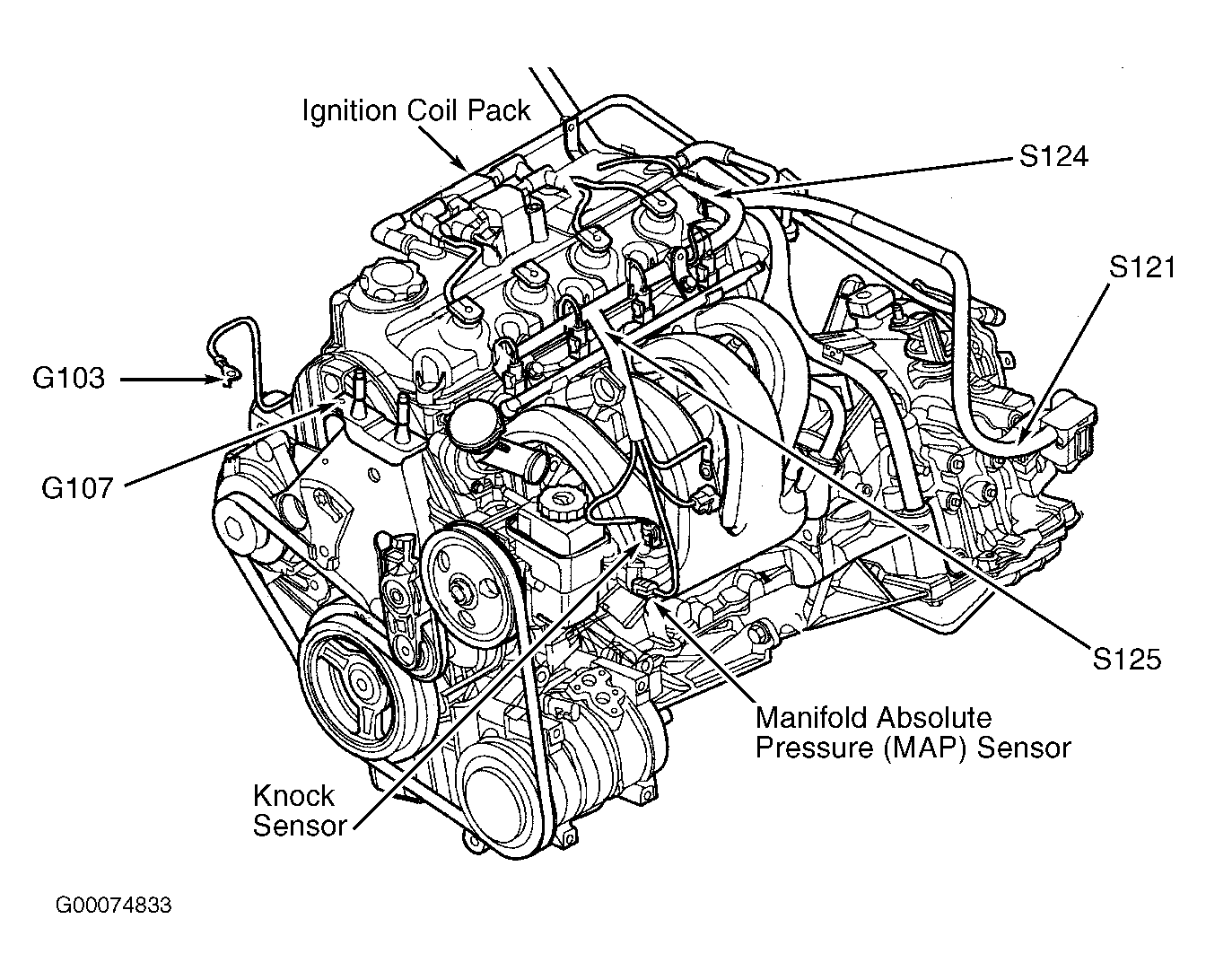 Ignition Coil Pack
S124
S121
G103
G107
S125
Manifold Absolute Pressure (MAP) Sensor
Knock Sensor
G00074833