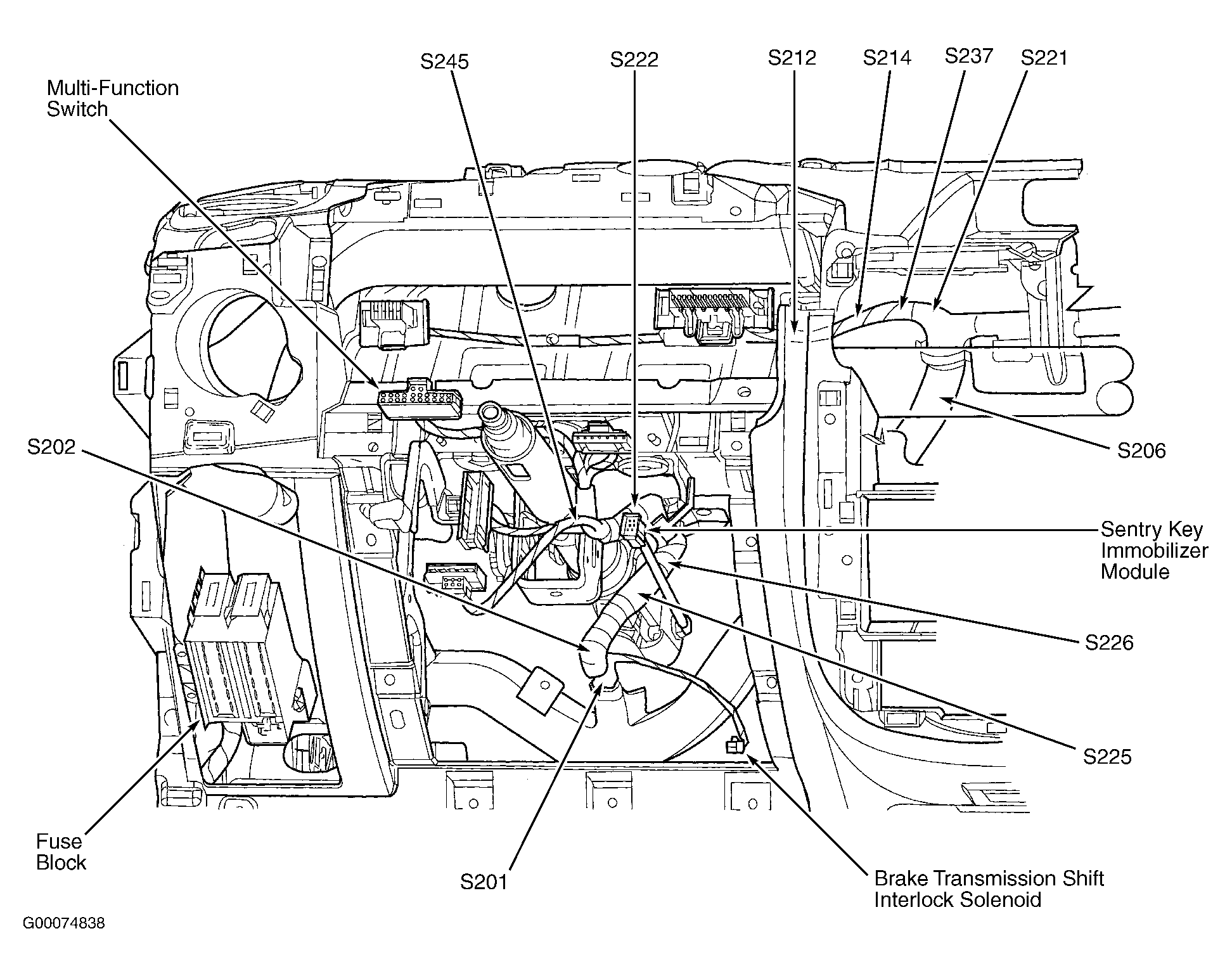 S245
S222
S212
S214
S237
S221
Multi-Function Switch
S202
S206
Sentry Key Immobilizer Module
S226
S225
Fuse Block
S201
Brake Transmission Shift Interlock Solenoid
G00074838