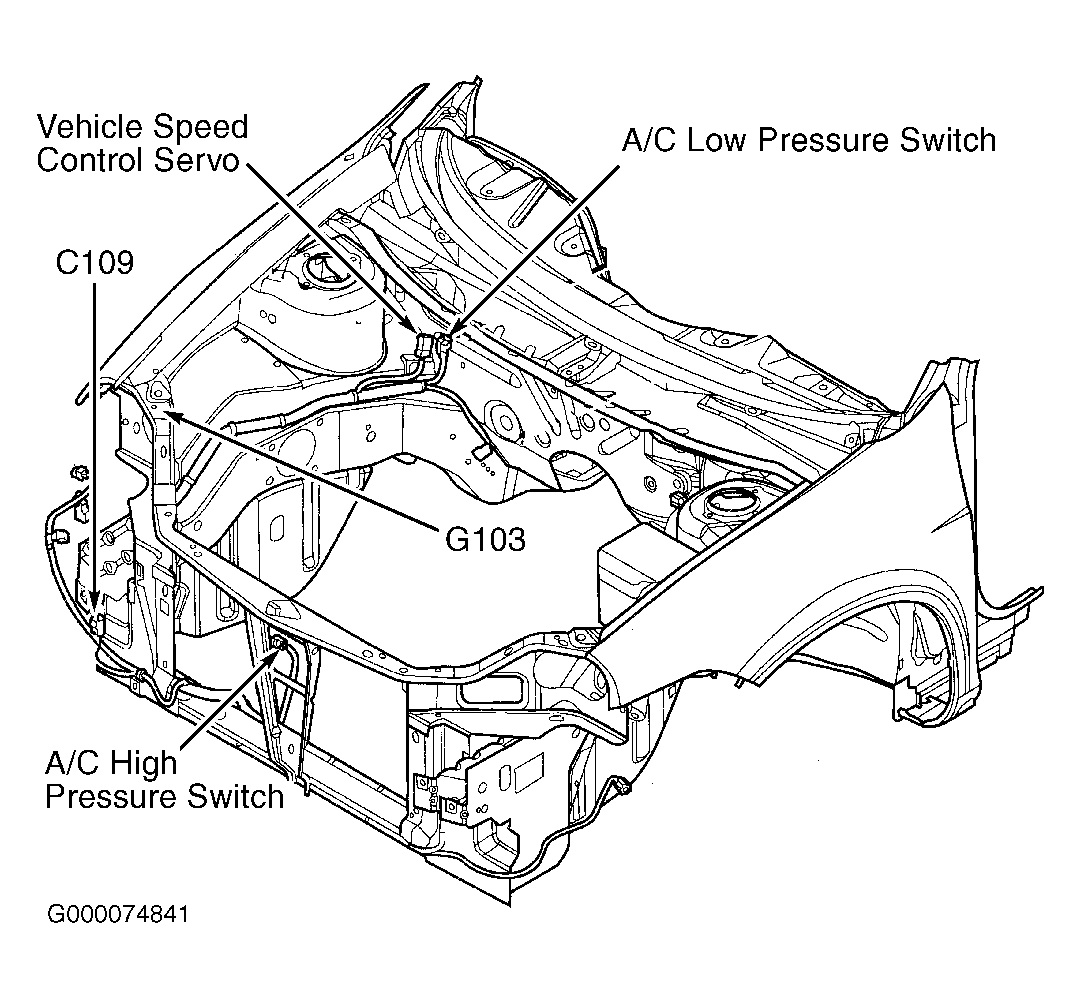 Vehicle Speed Control Servo

A/C Low Pressure Switch

C109

G103

A/C High Pressure Switch

G000074841