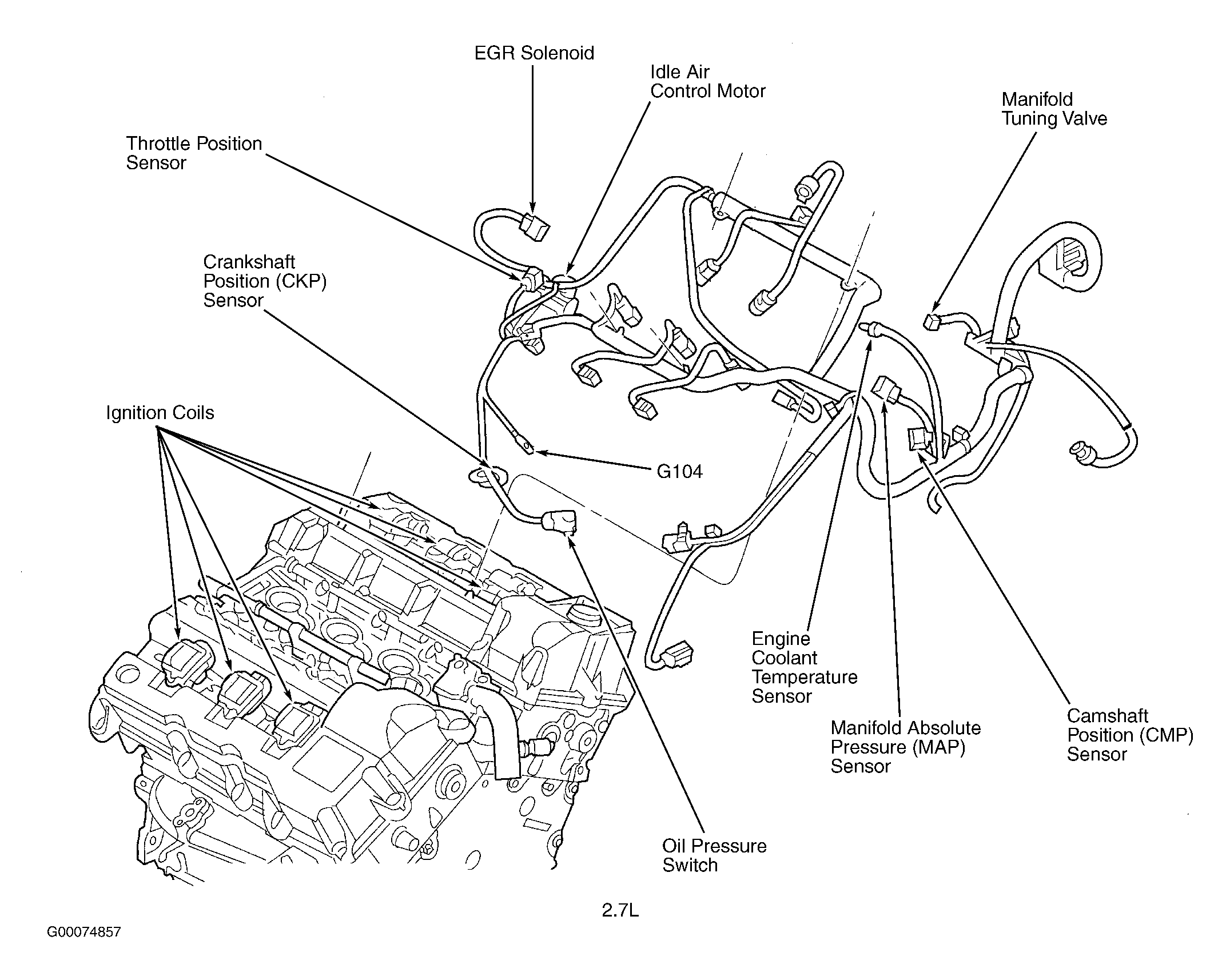 EGR Solenoid

Idle Air Control Motor

Manifold Tuning Valve

Throttle Position Sensor

Crankshaft Position (CKP) Sensor

Ignition Coils

G104

Engine Coolant Temperature Sensor

Manifold Absolute Pressure (MAP) Sensor

Camshaft Position (CMP) Sensor

Oil Pressure Switch

2.7L

G00074857