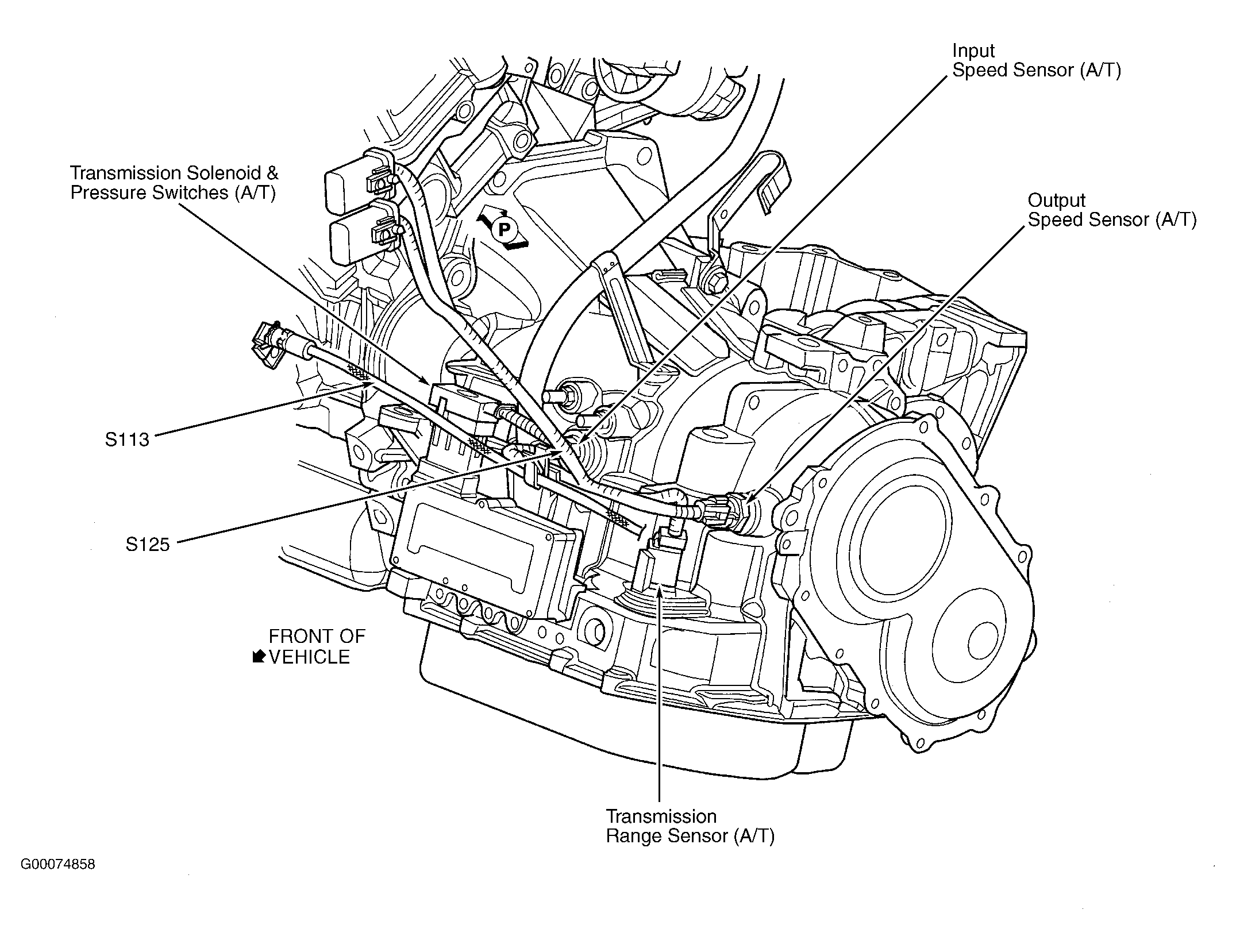 Input
Speed Sensor (A/T)

Transmission Solenoid &
Pressure Switches (A/T)

Output
Speed Sensor (A/T)

P

S113

S125

FRONT OF
VEHICLE

Transmission
Range Sensor (A/T)

G00074858