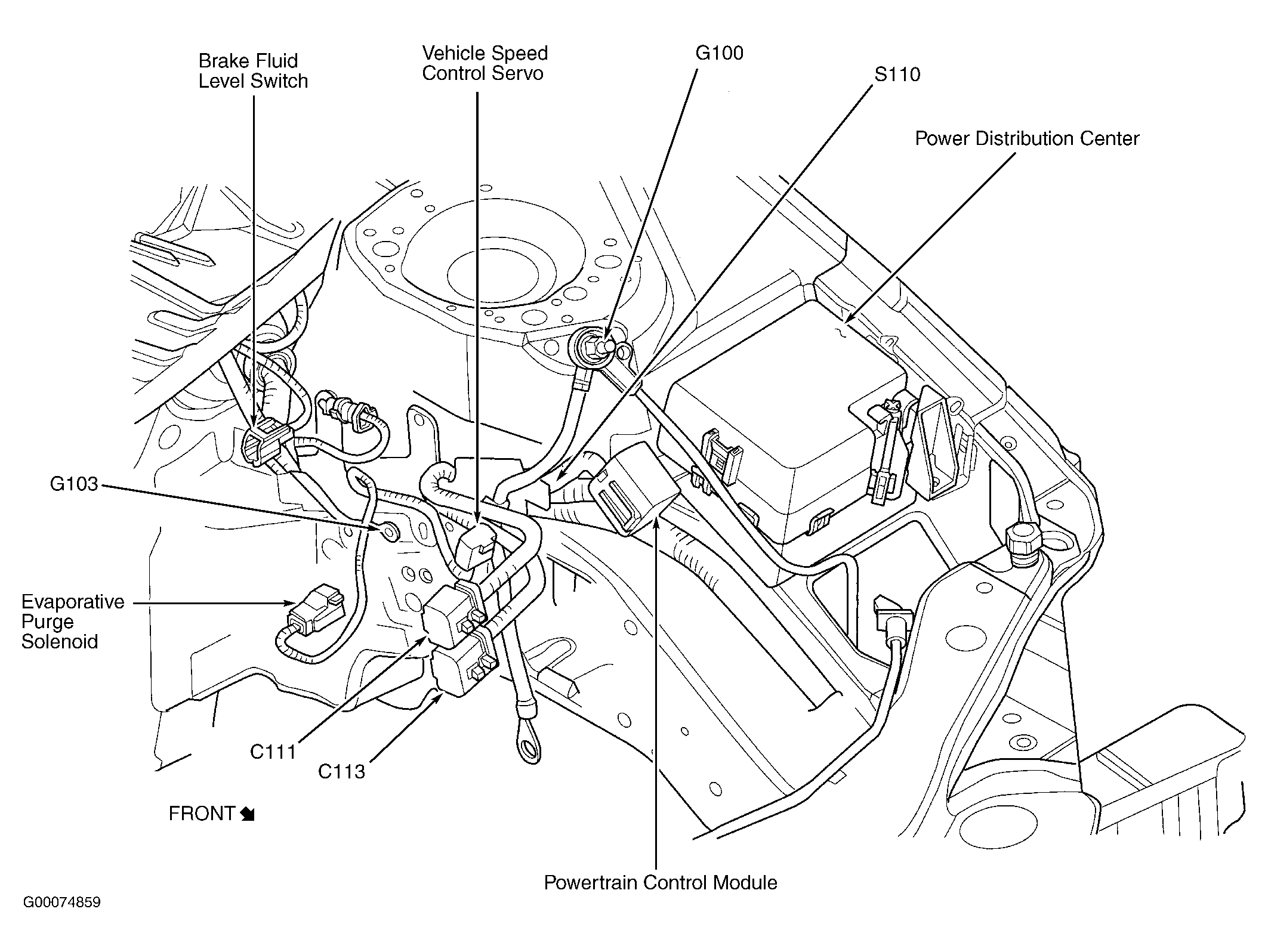 Brake Fluid Level Switch

Vehicle Speed Control Servo

G100

S110

Power Distribution Center

G103

Evaporative Purge Solenoid

C111

C113

FRONT

Powertrain Control Module

G00074859