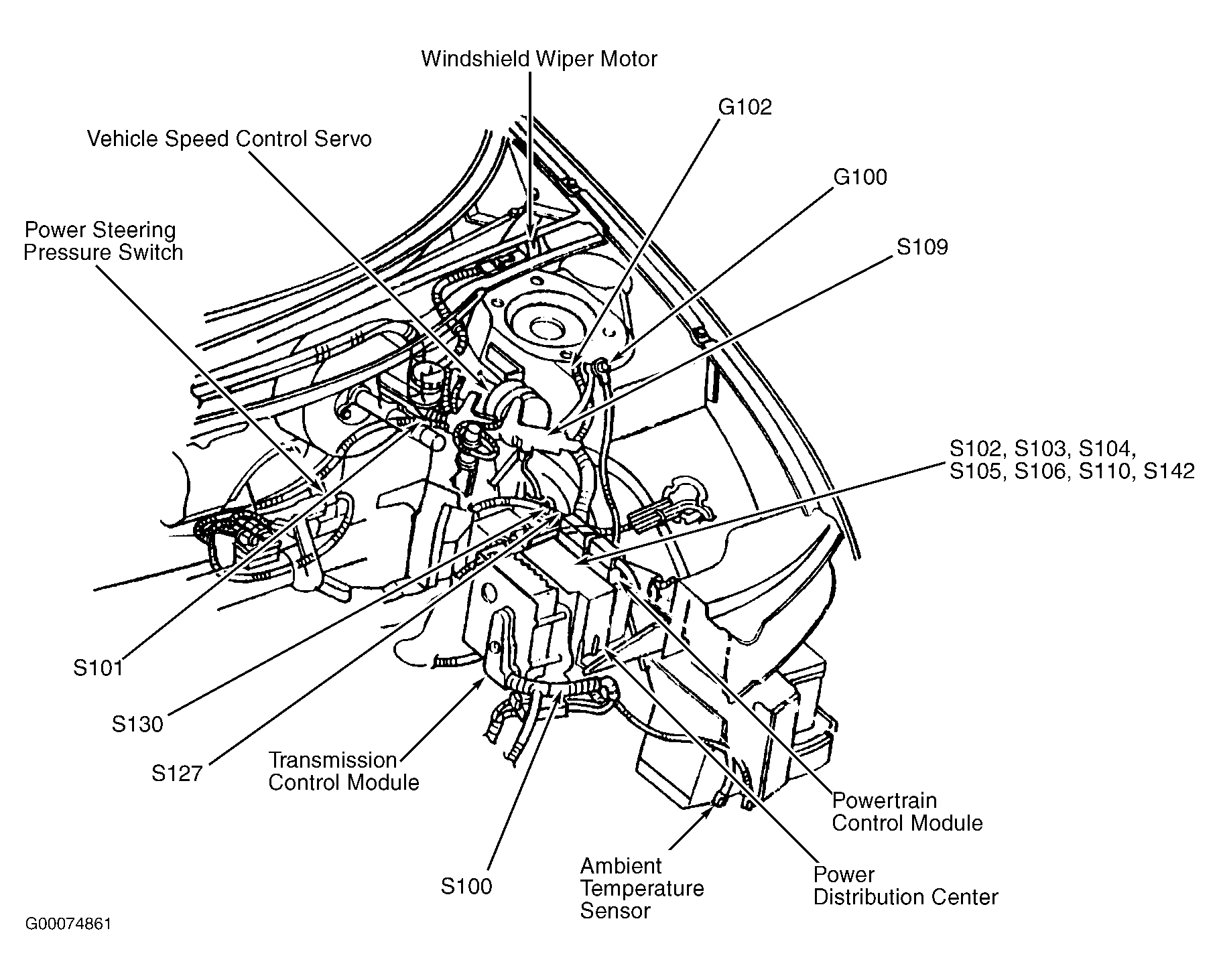 Windshield Wiper Motor

G102

Vehicle Speed Control Servo

G100

Power Steering Pressure Switch

S109

S102, S103, S104, S105, S106, S110, S142

S101

S130

S127

Transmission Control Module

Powertrain Control Module

S100

Ambient Temperature Sensor

Power Distribution Center

G00074861