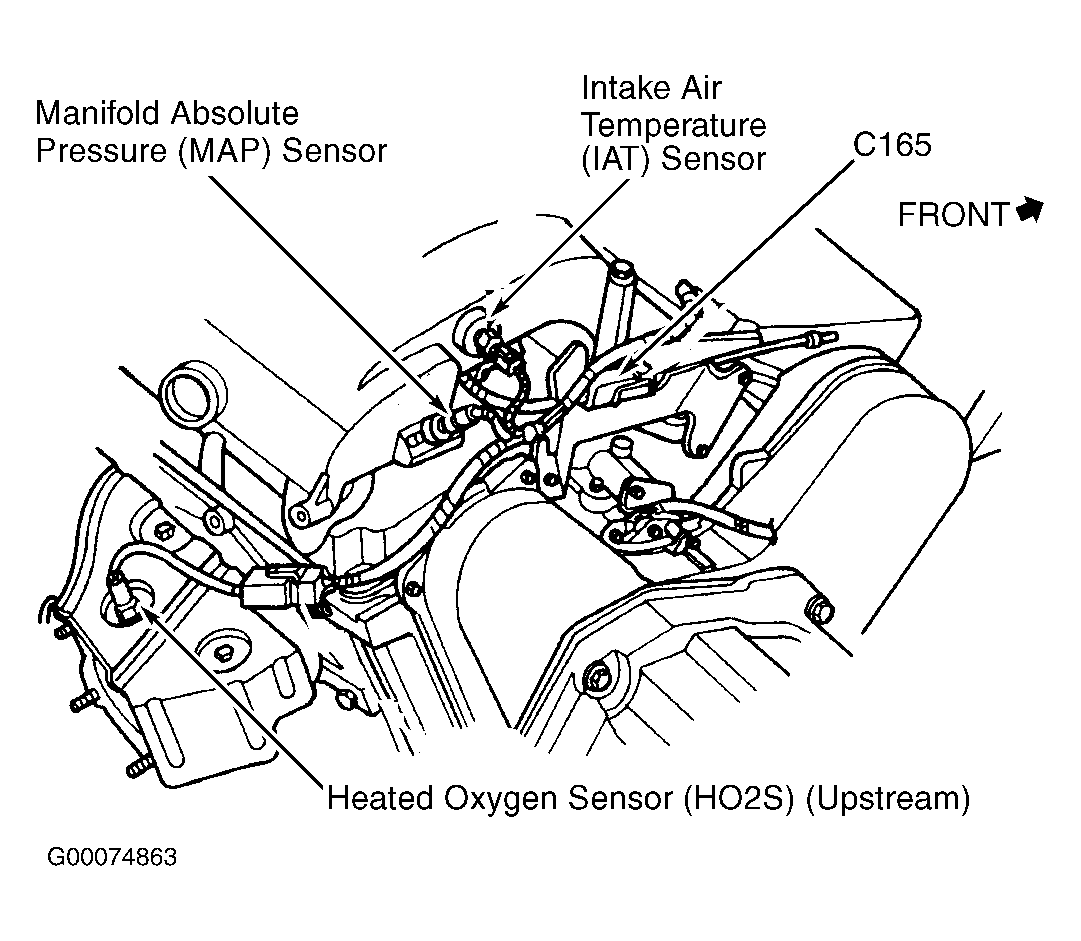 Manifold Absolute Pressure (MAP) Sensor

Intake Air Temperature (IAT) Sensor

C165

FRONT

Heated Oxygen Sensor (HO2S) (Upstream)

G00074863