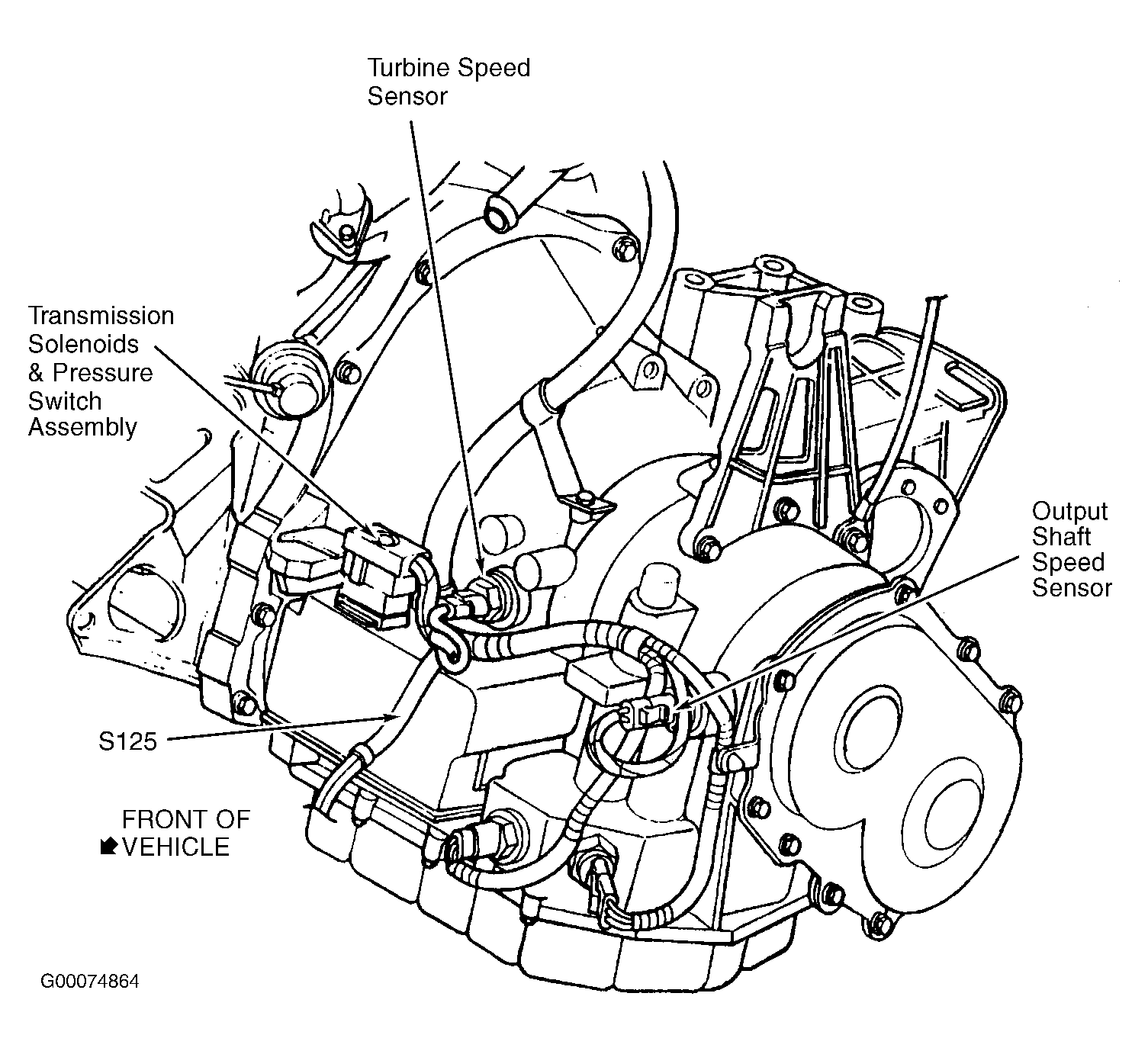 Turbine Speed Sensor

Transmission Solenoids & Pressure Switch Assembly

Output Shaft Speed Sensor

S125

FRONT OF VEHICLE

G00074864