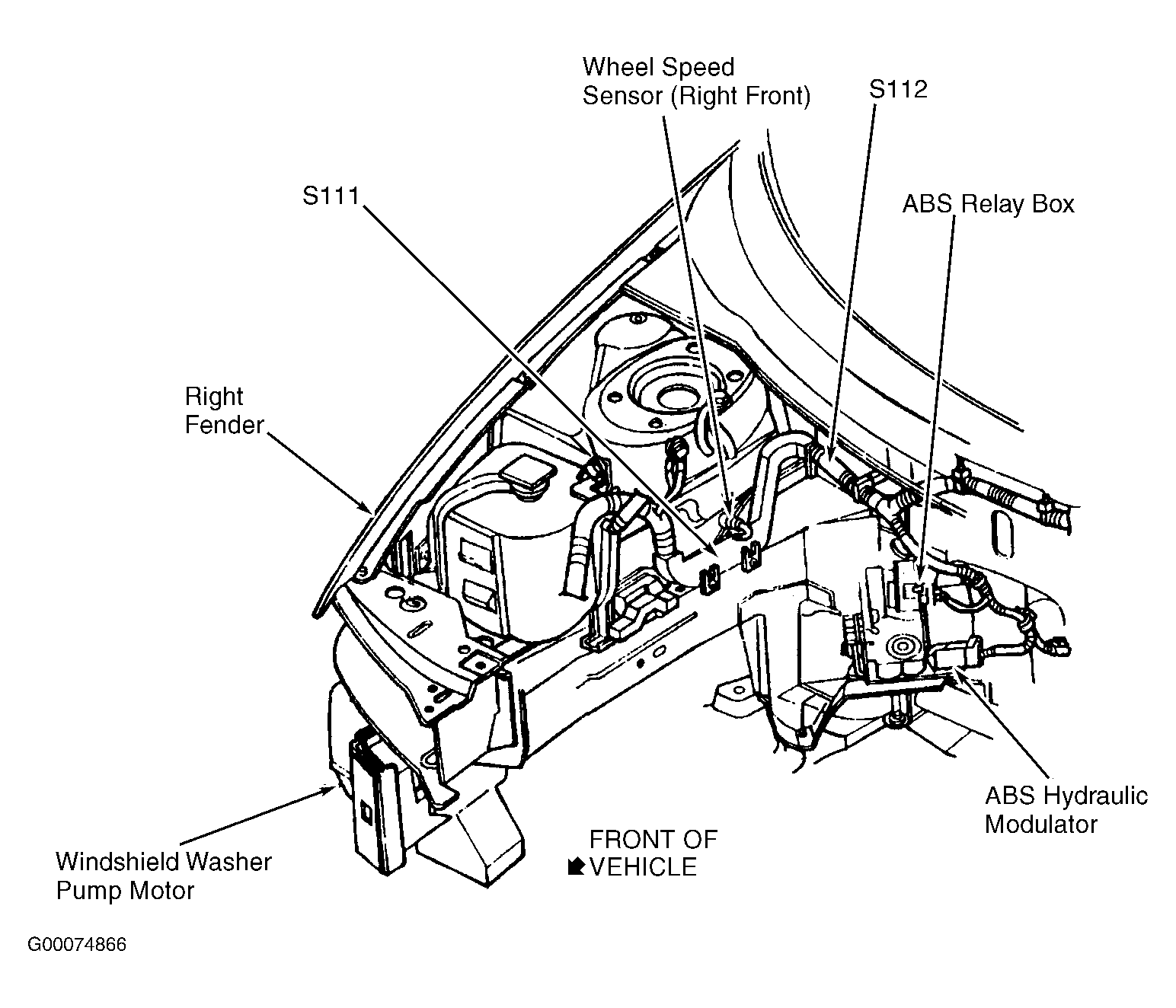 Wheel Speed Sensor (Right Front)

S112

S111

ABS Relay Box

Right Fender

ABS Hydraulic Modulator

FRONT OF VEHICLE

Windshield Washer Pump Motor

G00074866