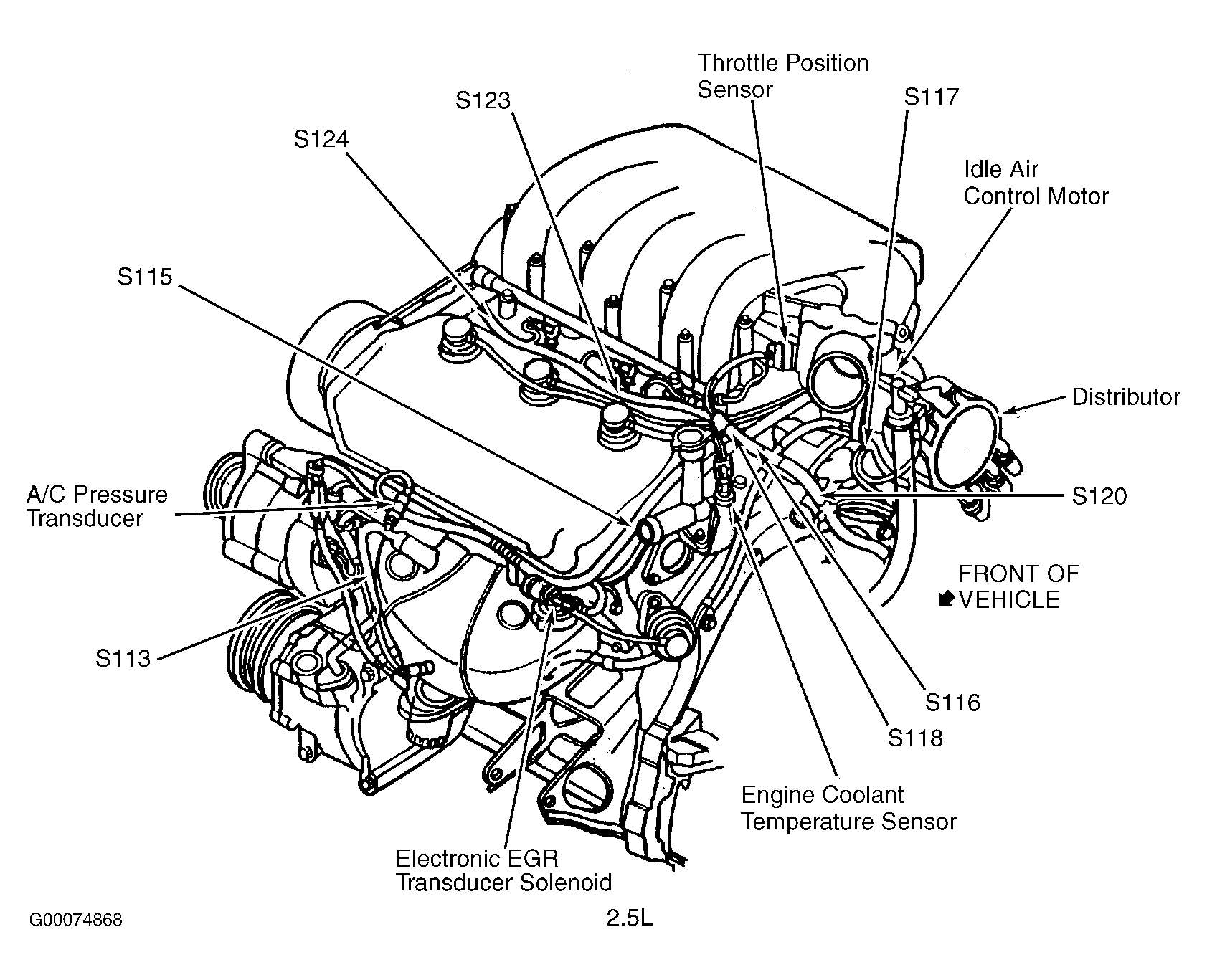 Throttle Position Sensor

S123

S117

S124

Idle Air Control Motor

S115

Distributor

A/C Pressure Transducer

S120

FRONT OF VEHICLE

S113

S116

S118

Engine Coolant Temperature Sensor

Electronic EGR Transducer Solenoid

G00074868

2.5L