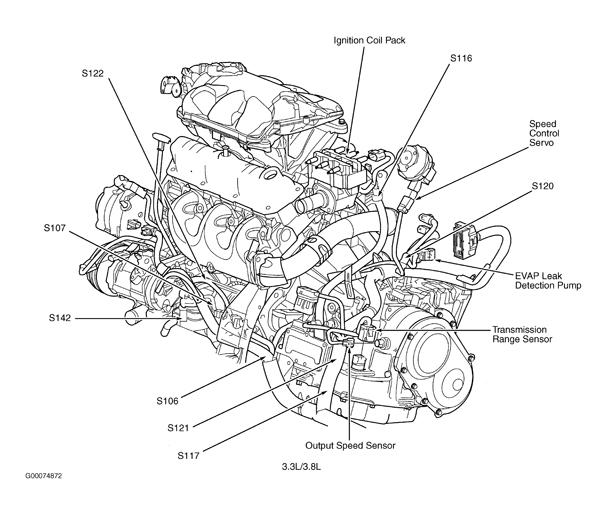 Ignition Coil Pack
S116
S122
Speed Control Servo
S120
S107
EVAP Leak Detection Pump
S142
Transmission Range Sensor
S106
S121
S117
Output Speed Sensor
3.3L/3.8L
G00074872