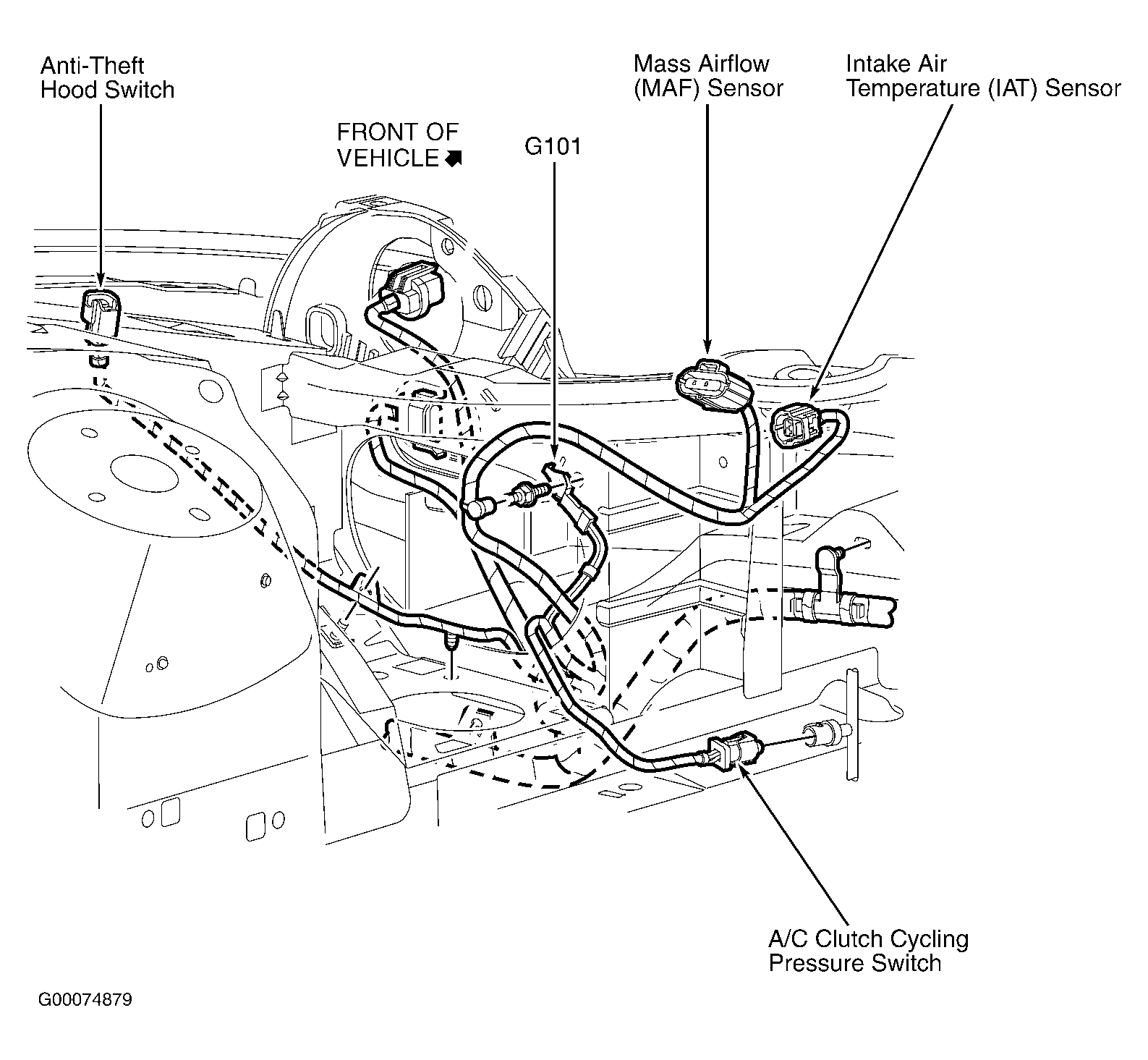 Anti-Theft Hood Switch

FRONT OF VEHICLE

G101

Mass Airflow (MAF) Sensor

Intake Air Temperature (IAT) Sensor

A/C Clutch Cycling Pressure Switch

G00074879