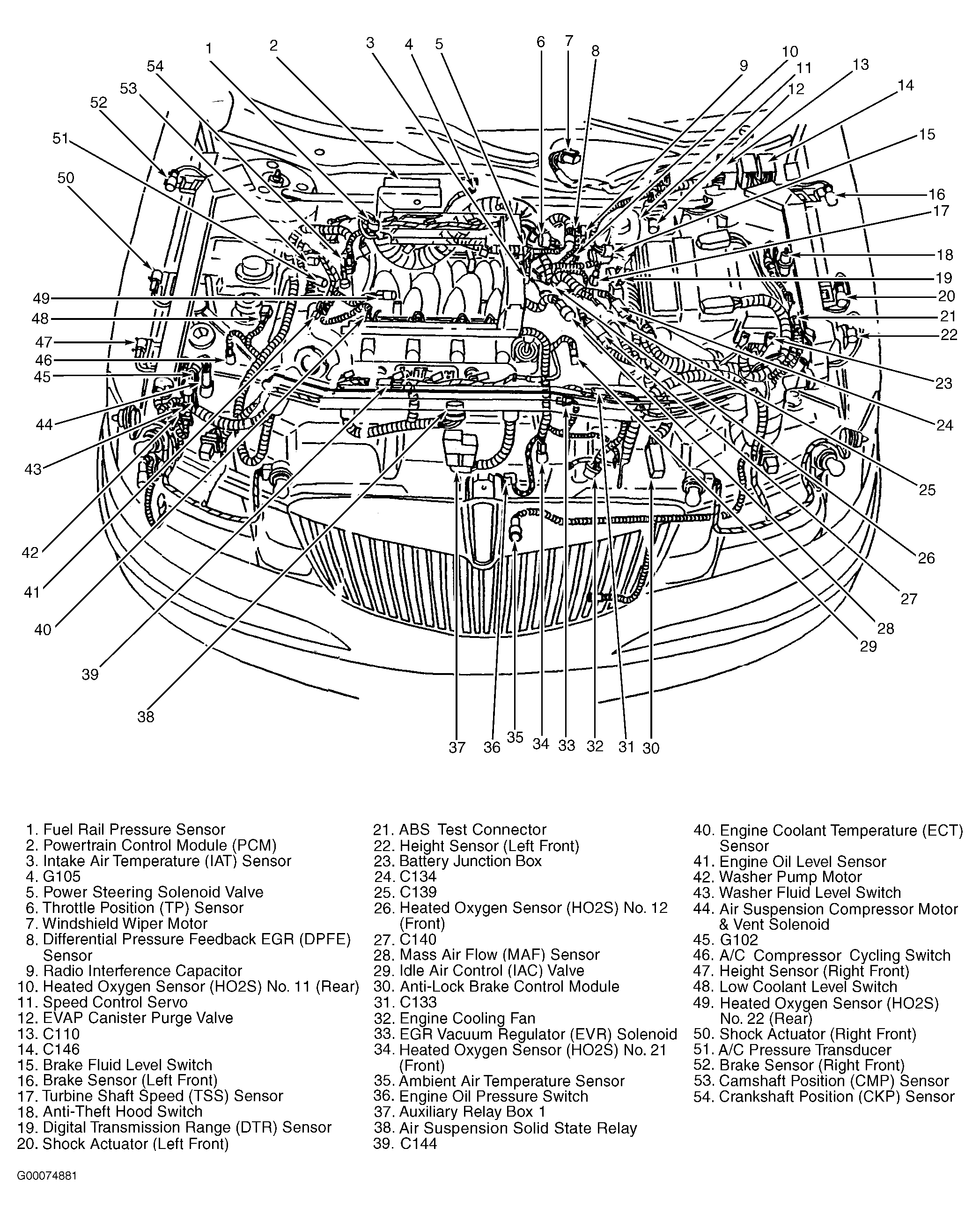 1 2 3 4 5 6 7 8 9 10 11 12 13 14 15 16 17 18 19 20 21 22 23 24 25 26 27 28 29 30 31 32 33 34 35 36 37 38 39 40 41 42 43 44 45 46 47 48 49 50 51 52 53 54

1. Fuel Rail Pressure Sensor
2. Powertrain Control Module (PCM)
3. Intake Air Temperature (IAT) Sensor
4. G105
5. Power Steering Solenoid Valve
6. Throttle Position (TP) Sensor
7. Windshield Wiper Motor
8. Differential Pressure Feedback EGR (DPFE) Sensor
9. Radio Interference Capacitor
10. Heated Oxygen Sensor (HO2S) No. 11 (Rear)
11. Speed Control Servo
12. EVAP Canister Purge Valve
13. C110
14. C146
15. Brake Fluid Level Switch
16. Brake Sensor (Left Front)
17. Turbine Shaft Speed (TSS) Sensor
18. Anti-Theft Hood Switch
19. Digital Transmission Range (DTR) Sensor
20. Shock Actuator (Left Front)

21. ABS Test Connector
22. Height Sensor (Left Front)
23. Battery Junction Box
24. C134
25. C139
26. Heated Oxygen Sensor (HO2S) No. 12 (Front)
27. C140
28. Mass Air Flow (MAF) Sensor
29. Idle Air Control (IAC) Valve
30. Anti-Lock Brake Control Module
31. C133
32. Engine Cooling Fan
33. EGR Vacuum Regulator (EVR) Solenoid
34. Heated Oxygen Sensor (HO2S) No. 21 (Front)
35. Ambient Air Temperature Sensor
36. Engine Oil Pressure Switch
37. Auxiliary Relay Box 1
38. Air Suspension Solid State Relay
39. C144

40. Engine Coolant Temperature (ECT) Sensor
41. Engine Oil Level Sensor
42. Washer Pump Motor
43. Washer Fluid Level Switch
44. Air Suspension Compressor Motor & Vent Solenoid
45. G102
46. A/C Compressor Cycling Switch
47. Height Sensor (Right Front)
48. Low Coolant Level Switch
49. Heated Oxygen Sensor (HO2S) No. 22 (Rear)
50. Shock Actuator (Right Front)
51. A/C Pressure Transducer
52. Brake Sensor (Right Front)
53. Camshaft Position (CMP) Sensor
54. Crankshaft Position (CKP) Sensor

G00074881