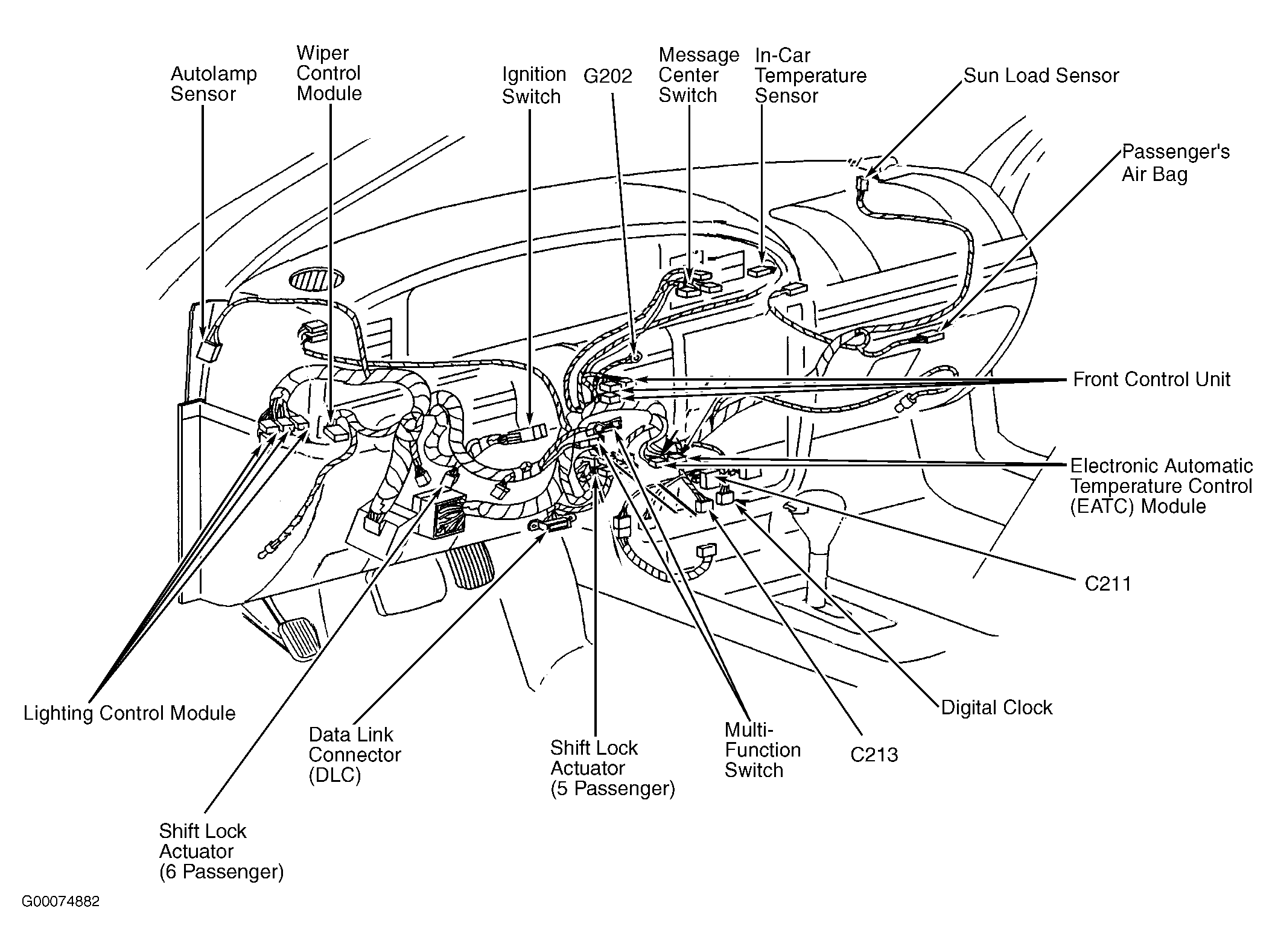 Autolamp Sensor

Wiper Control Module

Ignition Switch

G202

Message Center Switch

In-Car Temperature Sensor

Sun Load Sensor

Passenger's Air Bag

Front Control Unit

Electronic Automatic Temperature Control (EATC) Module

C211

Digital Clock

C213

Multi-Function Switch

Shift Lock Actuator (5 Passenger)

Data Link Connector (DLC)

Lighting Control Module

Shift Lock Actuator (6 Passenger)

G00074882