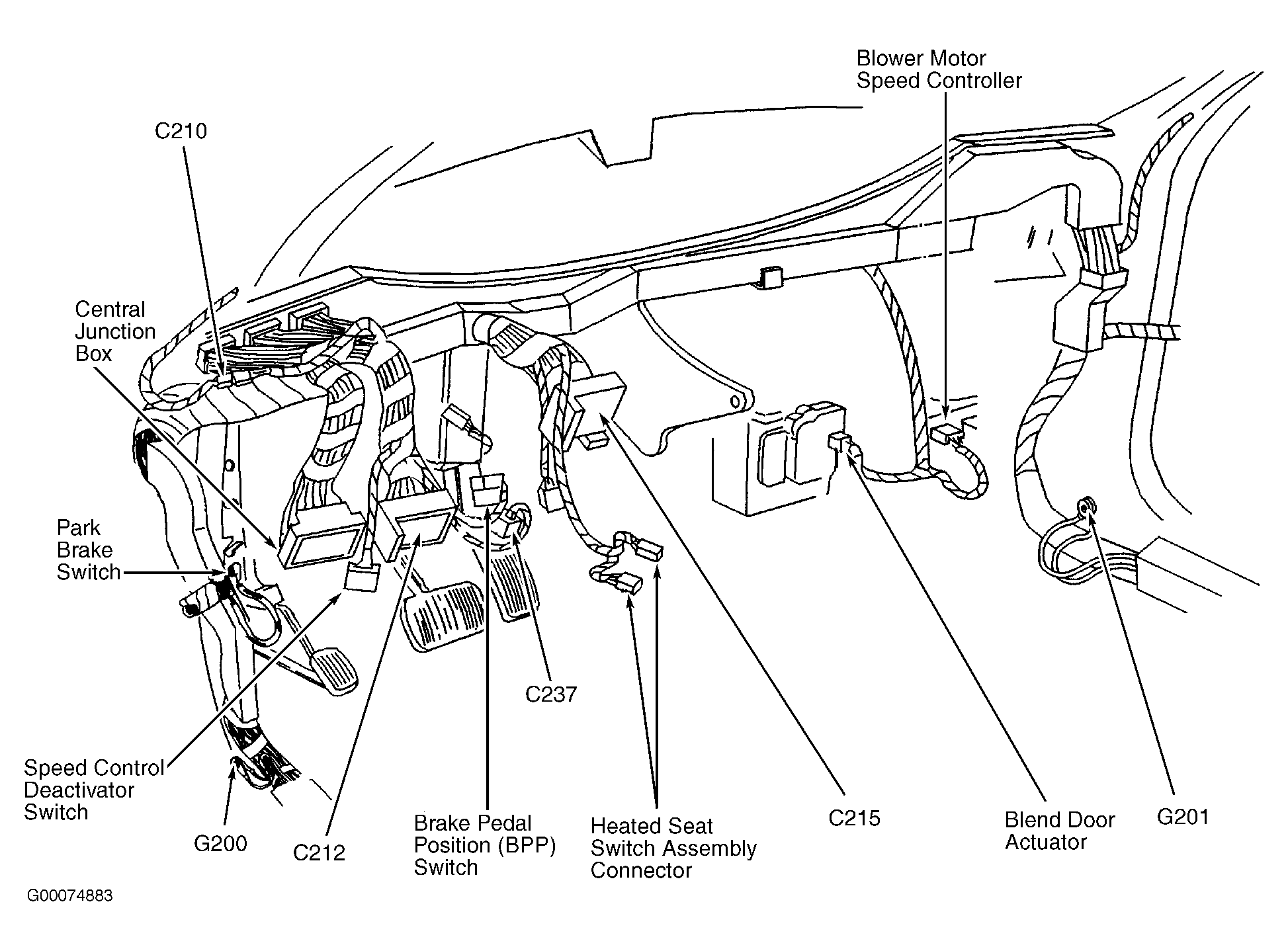 Blower Motor
Speed Controller

C210

Central
Junction
Box

Park
Brake
Switch

Speed Control
Deactivator
Switch

G200

C212

Brake Pedal
Position (BPP)
Switch

C237

Heated Seat
Switch Assembly
Connector

C215

Blend Door
Actuator

G201

G00074883