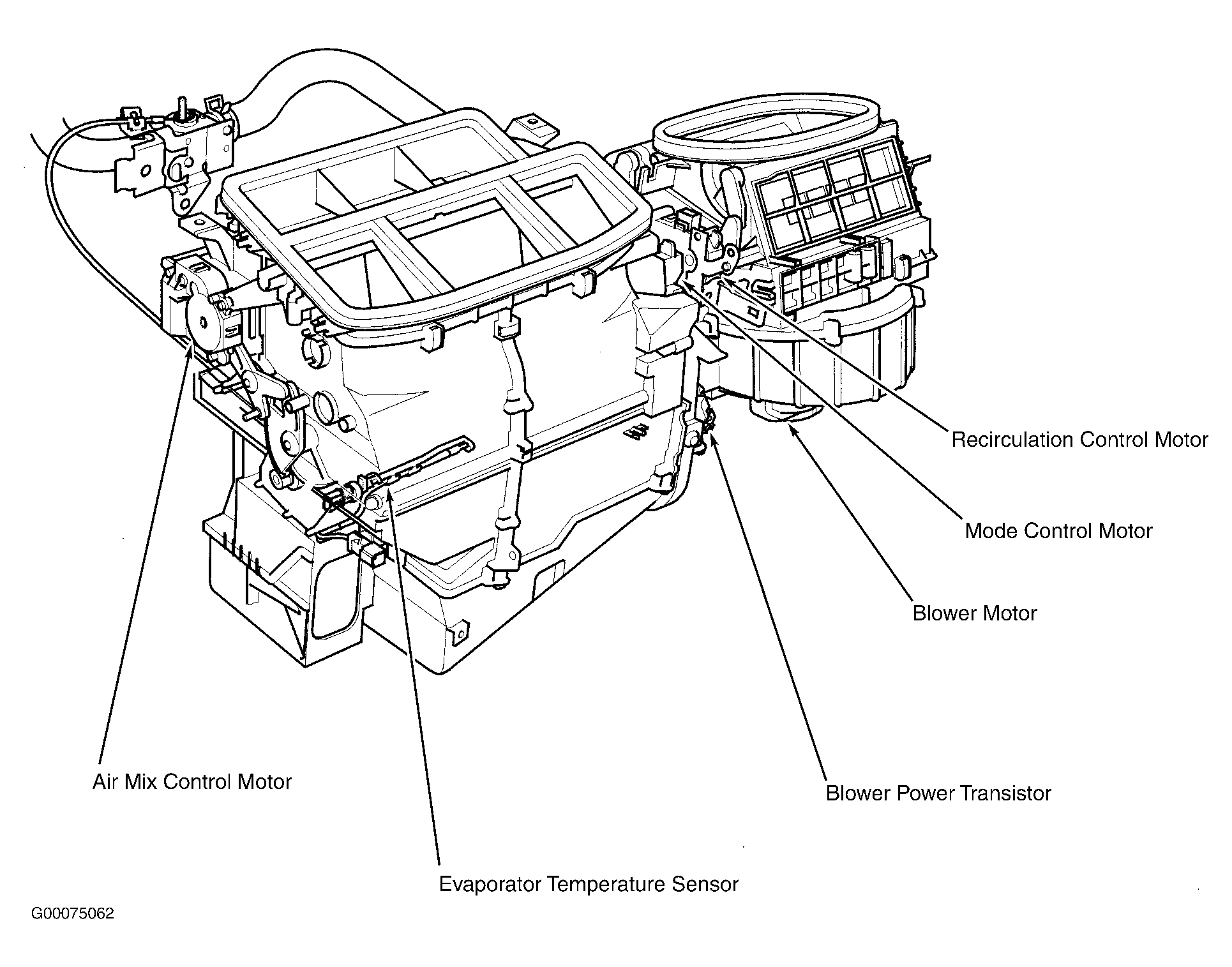 Recirculation Control Motor

Mode Control Motor

Blower Motor

Air Mix Control Motor

Blower Power Transistor

Evaporator Temperature Sensor

G00075062