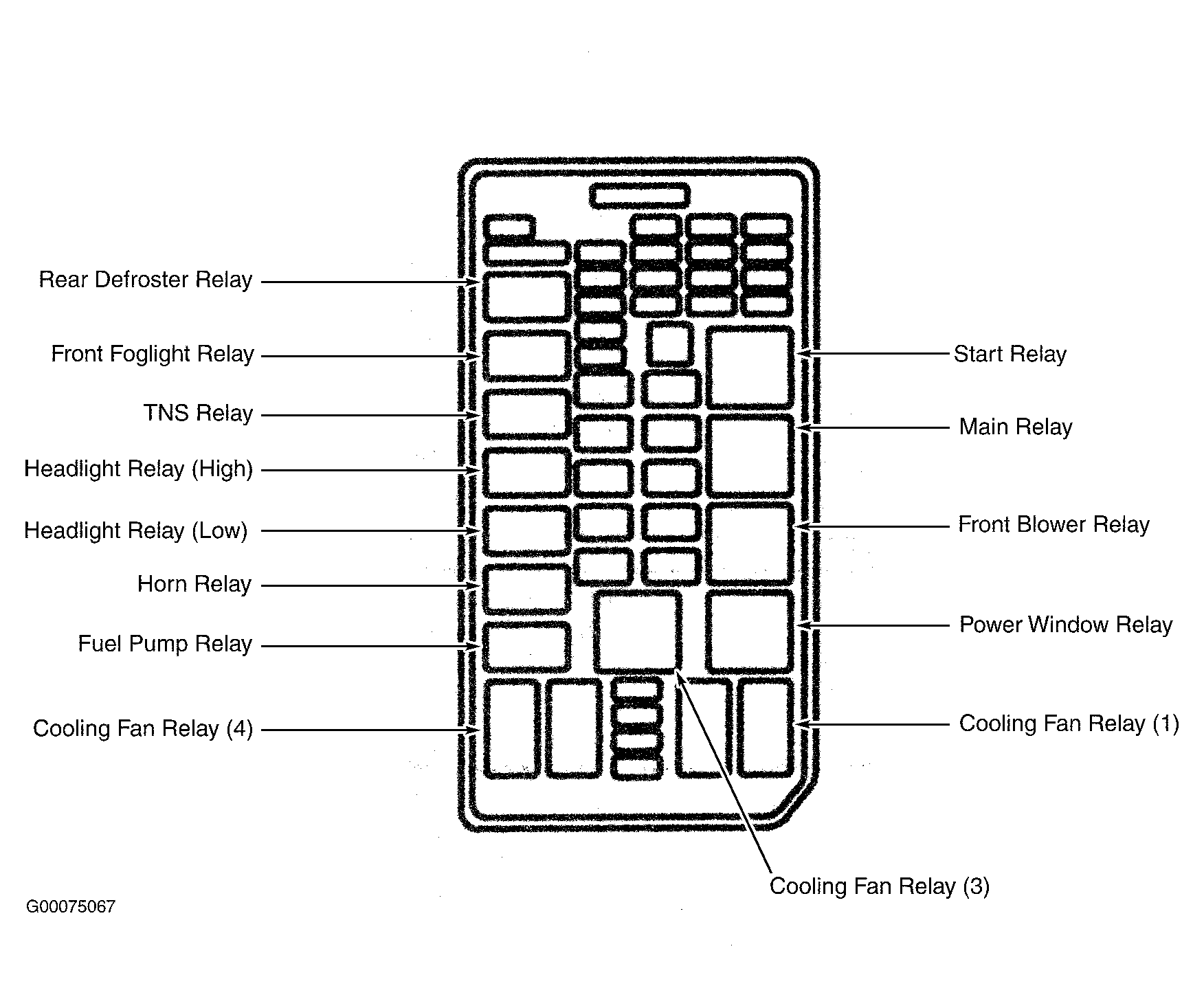 Rear Defroster Relay
Front Foglight Relay
TNS Relay
Headlight Relay (High)
Headlight Relay (Low)
Horn Relay
Fuel Pump Relay
Cooling Fan Relay (4)

Start Relay
Main Relay
Front Blower Relay
Power Window Relay
Cooling Fan Relay (1)

Cooling Fan Relay (3)

G00075067