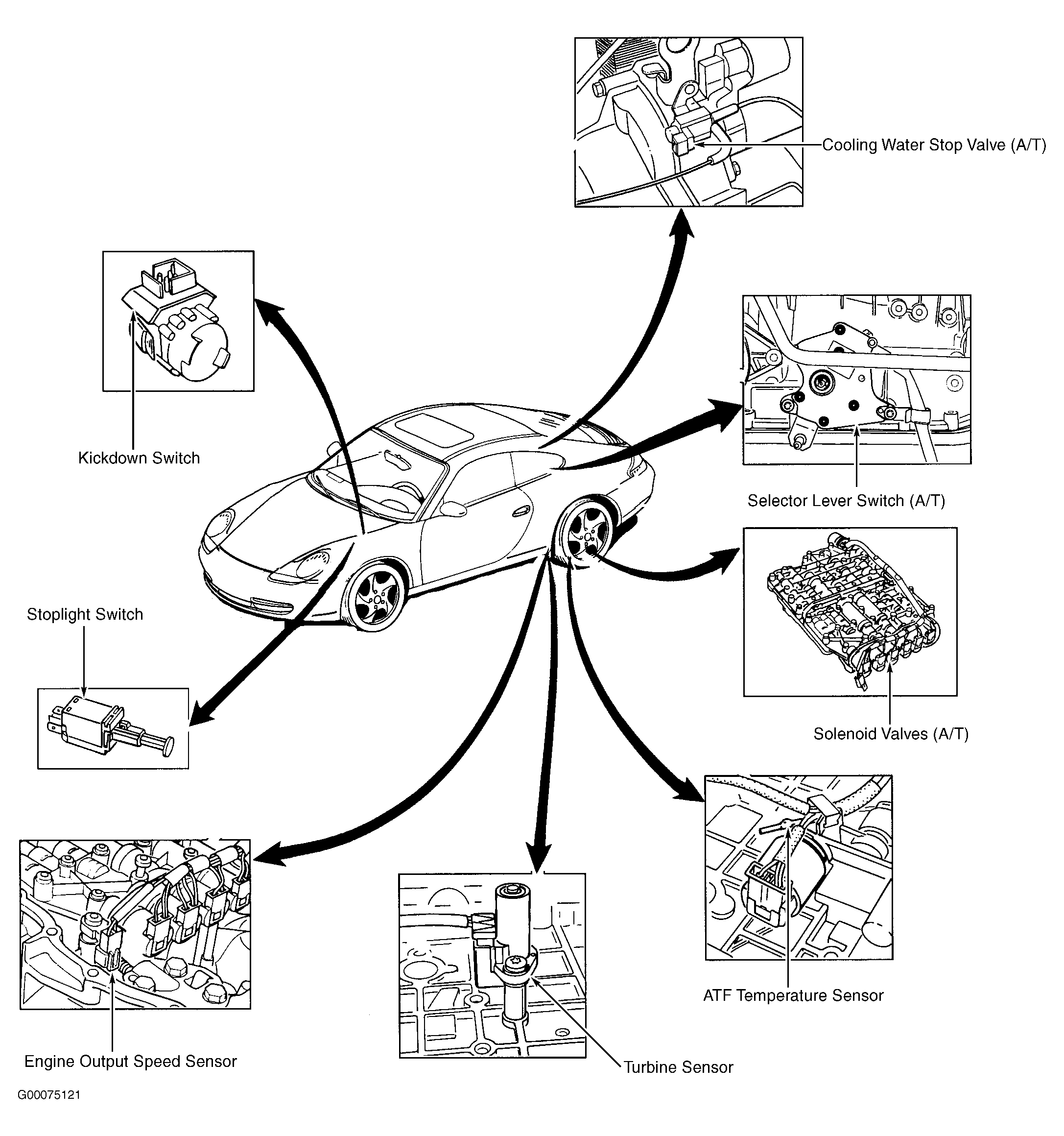 Cooling Water Stop Valve (A/T)

Kickdown Switch

Selector Lever Switch (A/T)

Stoplight Switch

Solenoid Valves (A/T)

ATF Temperature Sensor

Engine Output Speed Sensor

Turbine Sensor

G00075121