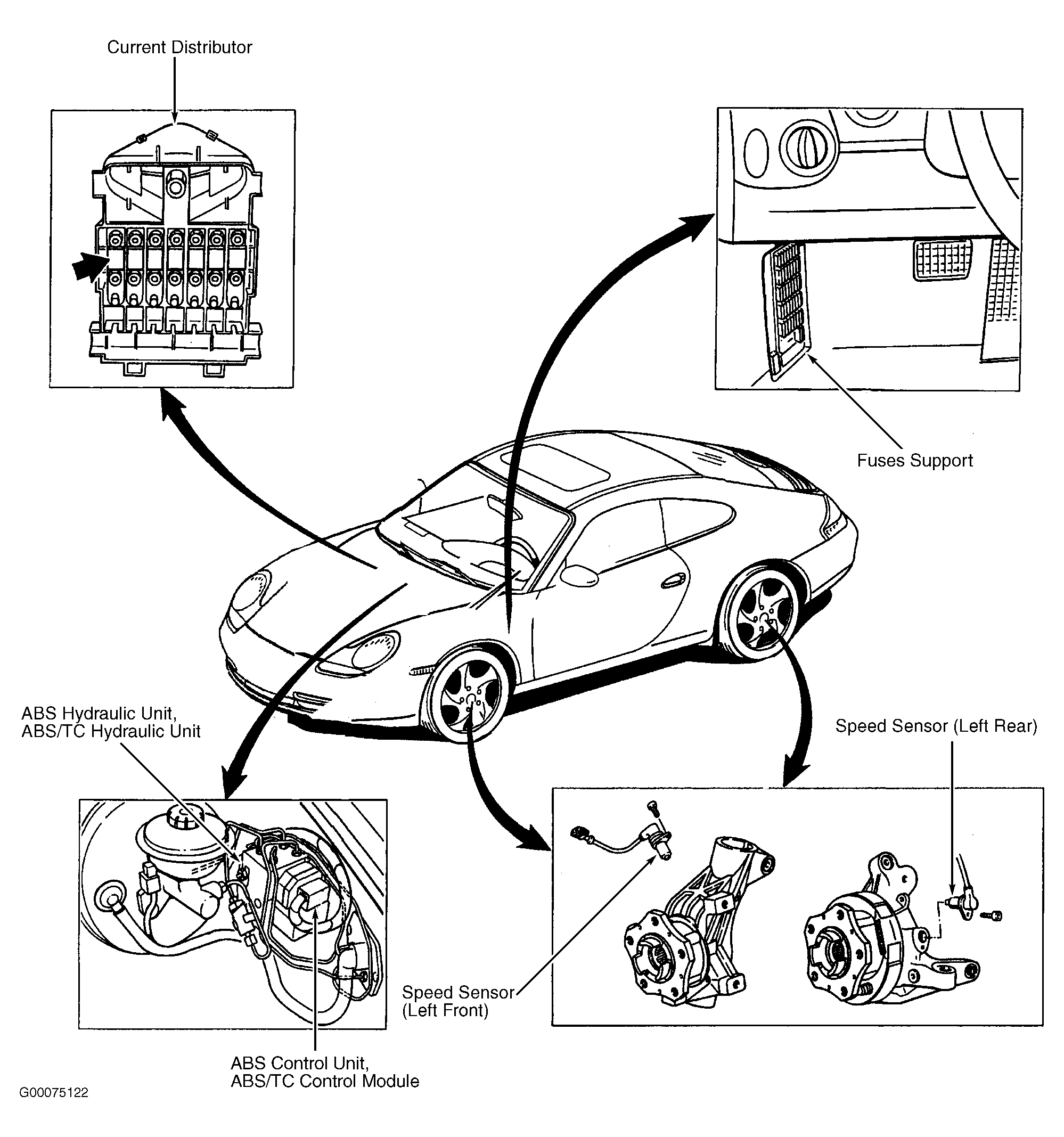 Current Distributor

Fuses Support

ABS Hydraulic Unit,
ABS/TC Hydraulic Unit

Speed Sensor (Left Rear)

Speed Sensor
(Left Front)

ABS Control Unit,
ABS/TC Control Module

G00075122