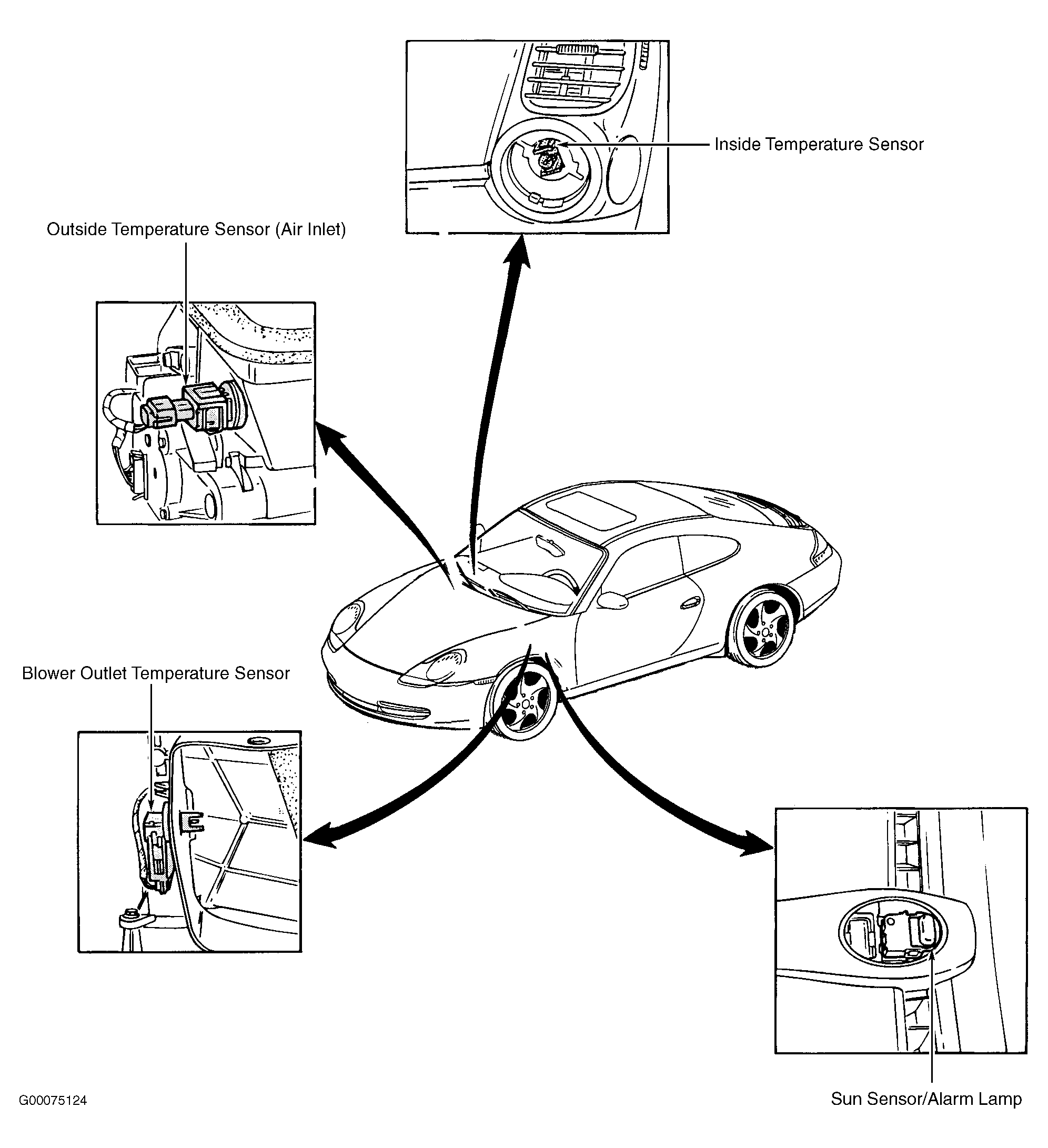 Inside Temperature Sensor

Outside Temperature Sensor (Air Inlet)

Blower Outlet Temperature Sensor

Sun Sensor/Alarm Lamp

G00075124