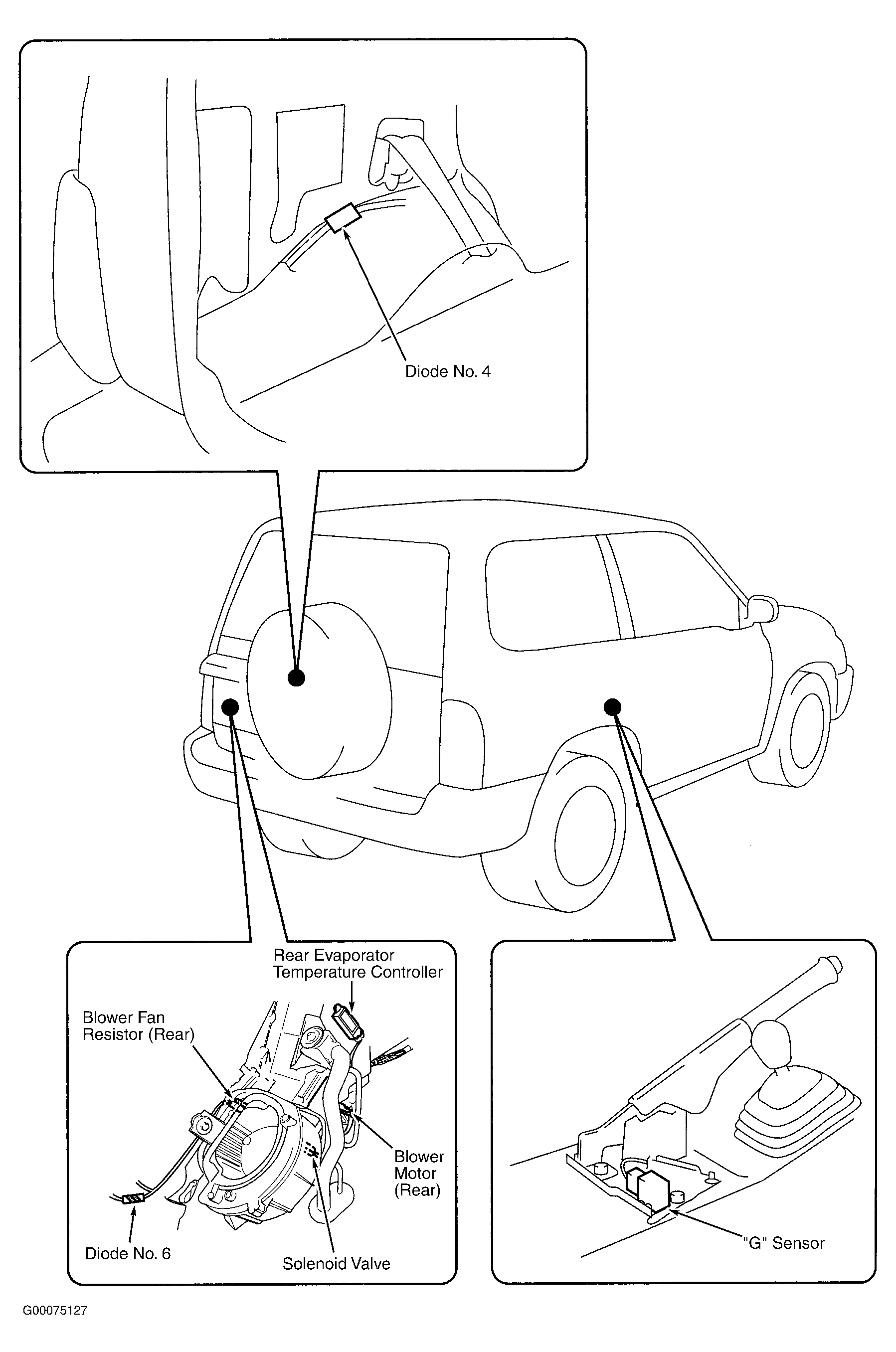 Diode No. 4

Rear Evaporator Temperature Controller

Blower Fan Resistor (Rear)

Blower Motor (Rear)

Diode No. 6

Solenoid Valve

"G" Sensor

G00075127