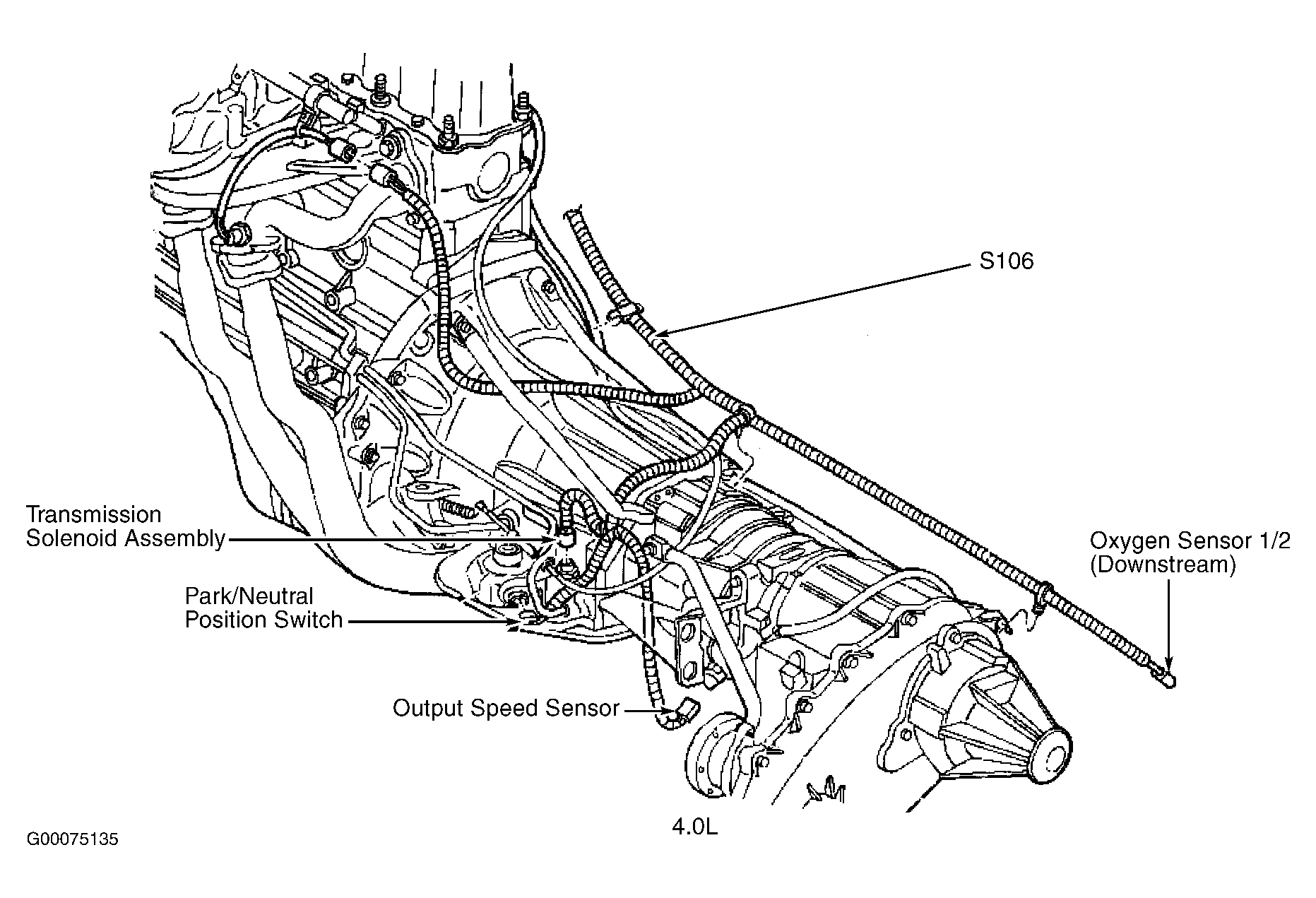 S106

Transmission Solenoid Assembly

Oxygen Sensor 1/2 (Downstream)

Park/Neutral Position Switch

Output Speed Sensor

4.0L

G00075135